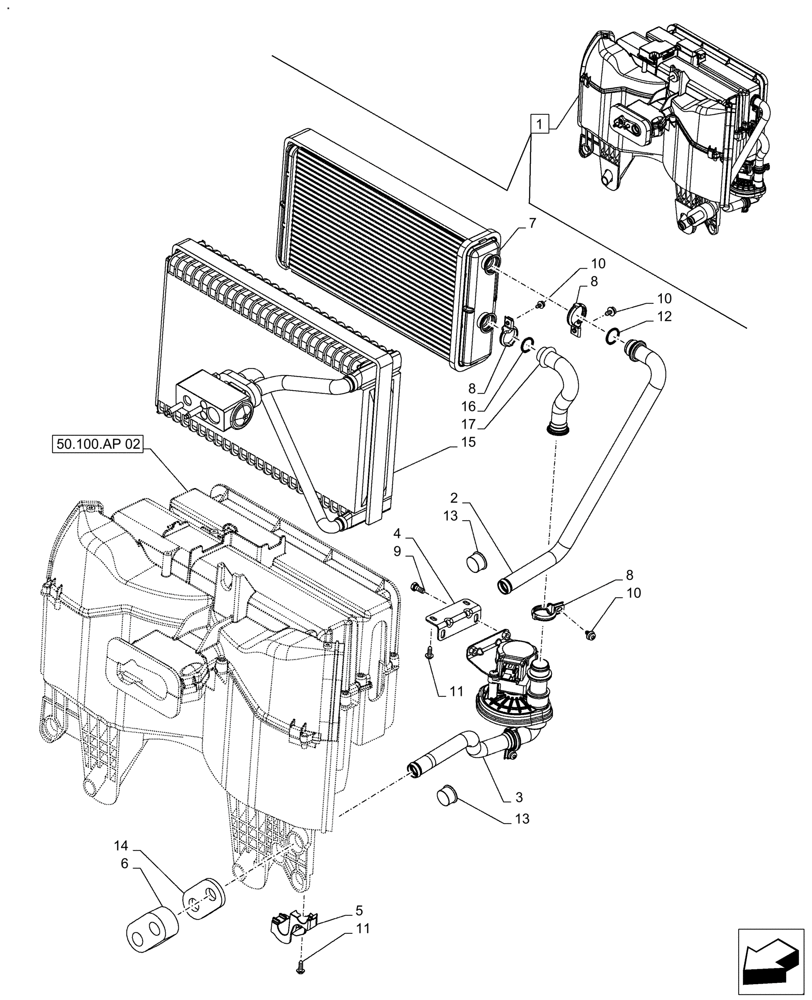 1
7
10
8
10
12
8
16
17
15
50.100.AP 02
2
13
4
9
8
10
11
3
13
14
6
5
11