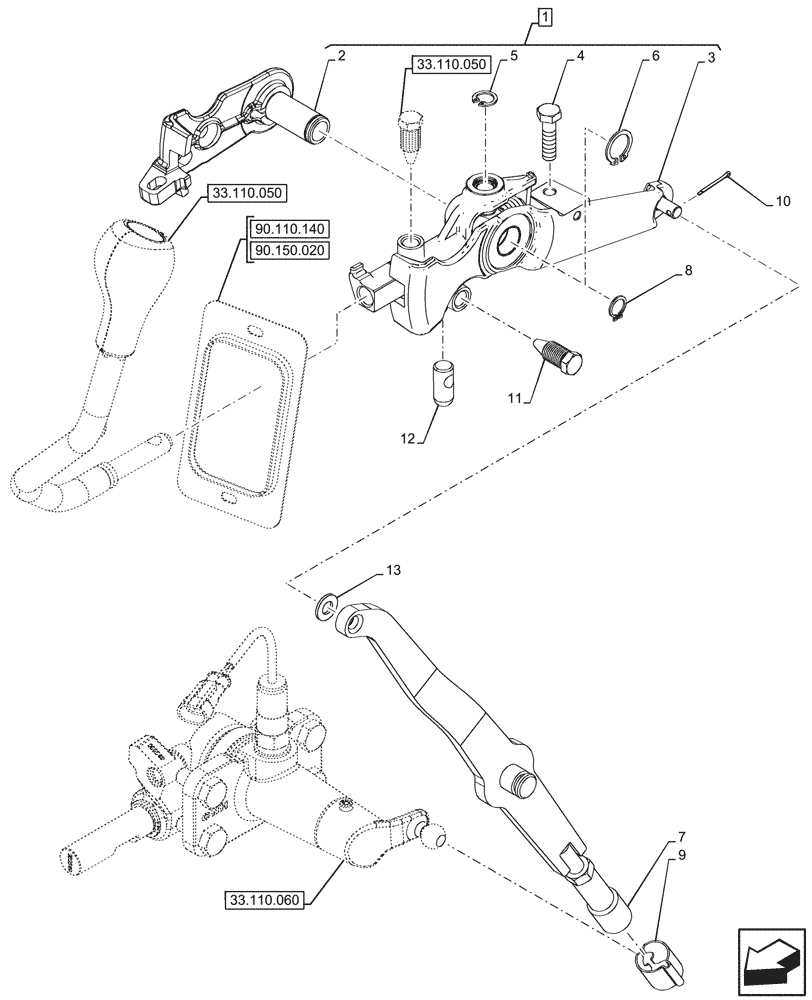 1
2
33.110.050
5
4
6
3
10
33.110.050
90.110.140
90.150.020
8
11
12
13
7
9
33.110.060