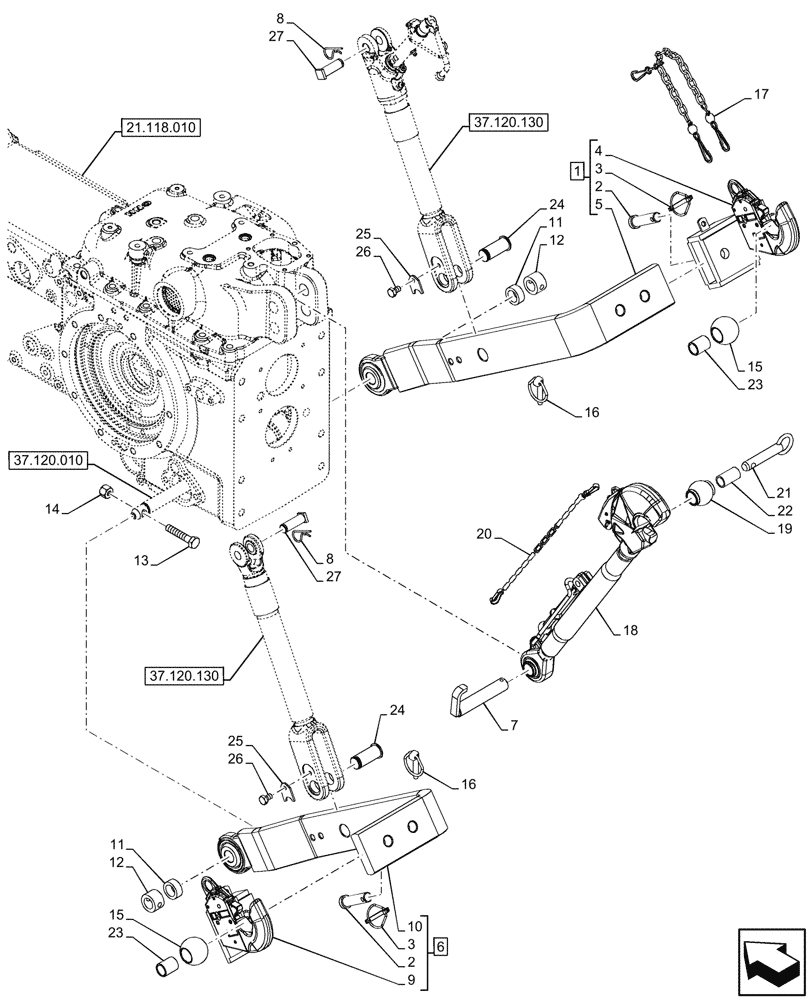 8
27
21.118.010
37.120.130
17
1
4
3
2
5
24
25
26
11
12
15
23
16
37.120.010
14
13
8
27
20
21
22
19
18
37.120.130
7
24
25
26
16
11
12
15
23
10
3
2
9
6