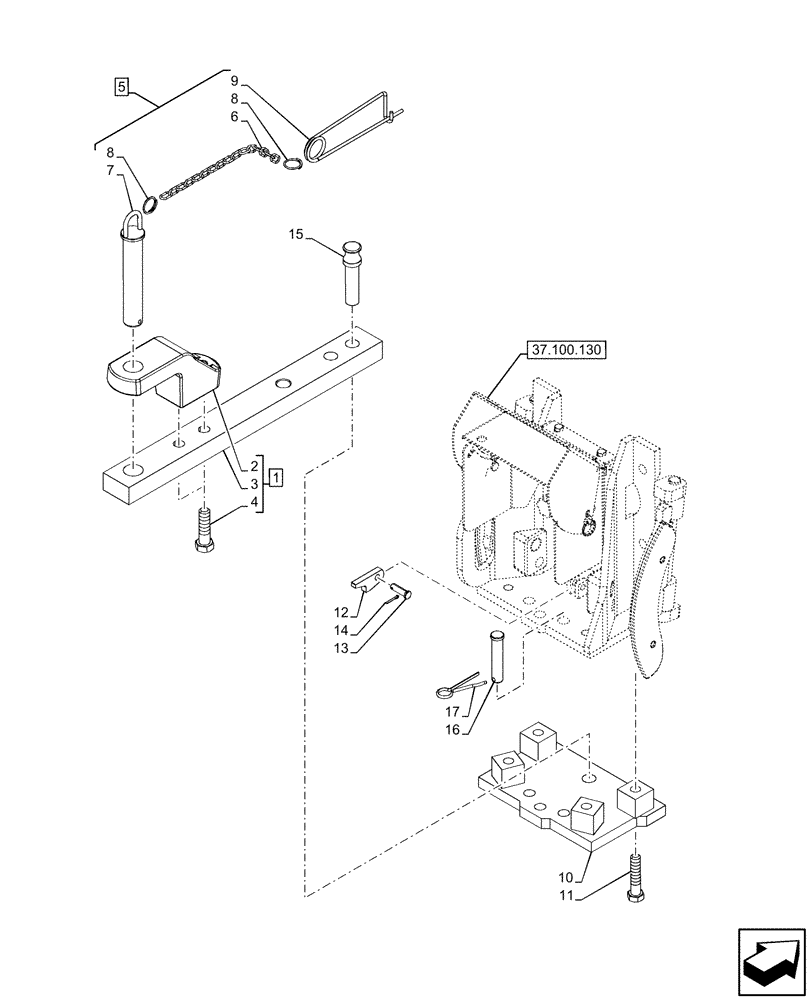 5
9
8
6
8
7
15
37.100.130
2
3
1
4
12
14
13
17
16
10
11