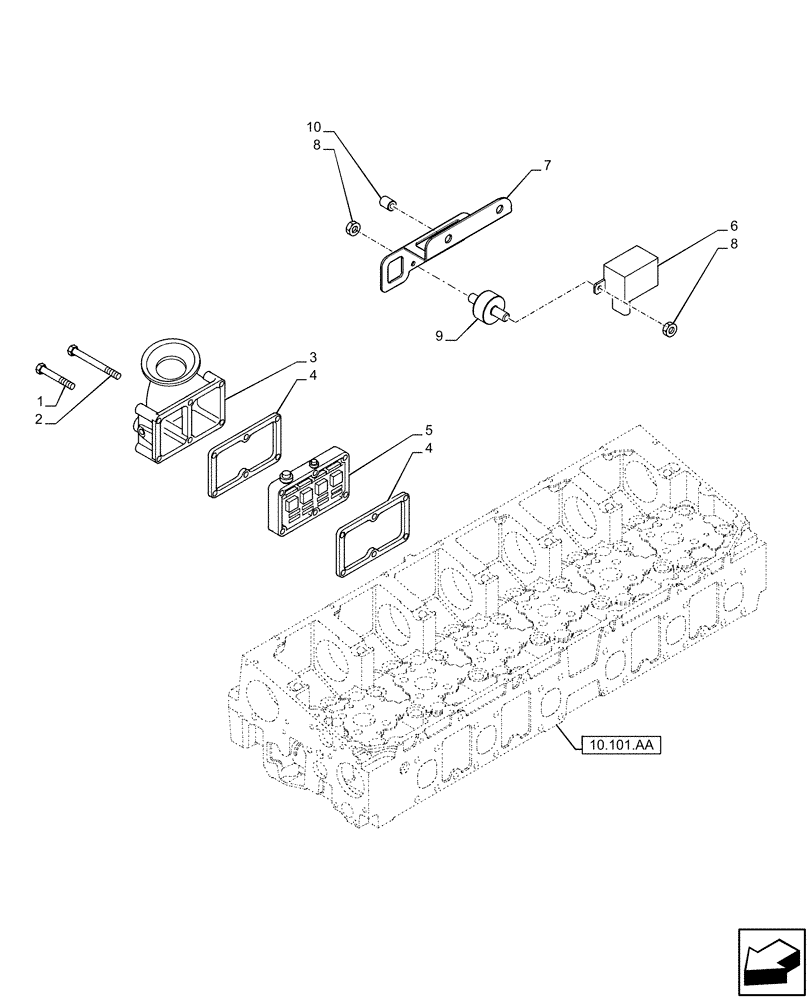 10
8
7
6
8
9
3
4
1
2
5
4
10.101.AA