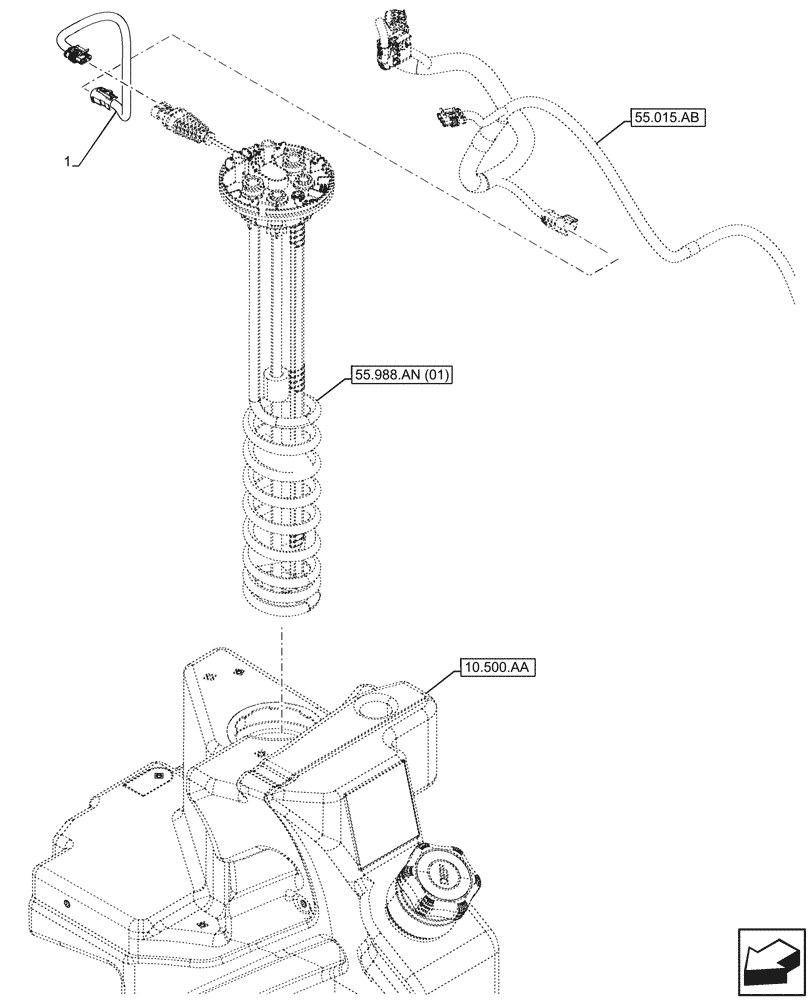 1

55.015.AB

55.988.AN (01)

10.500.AA