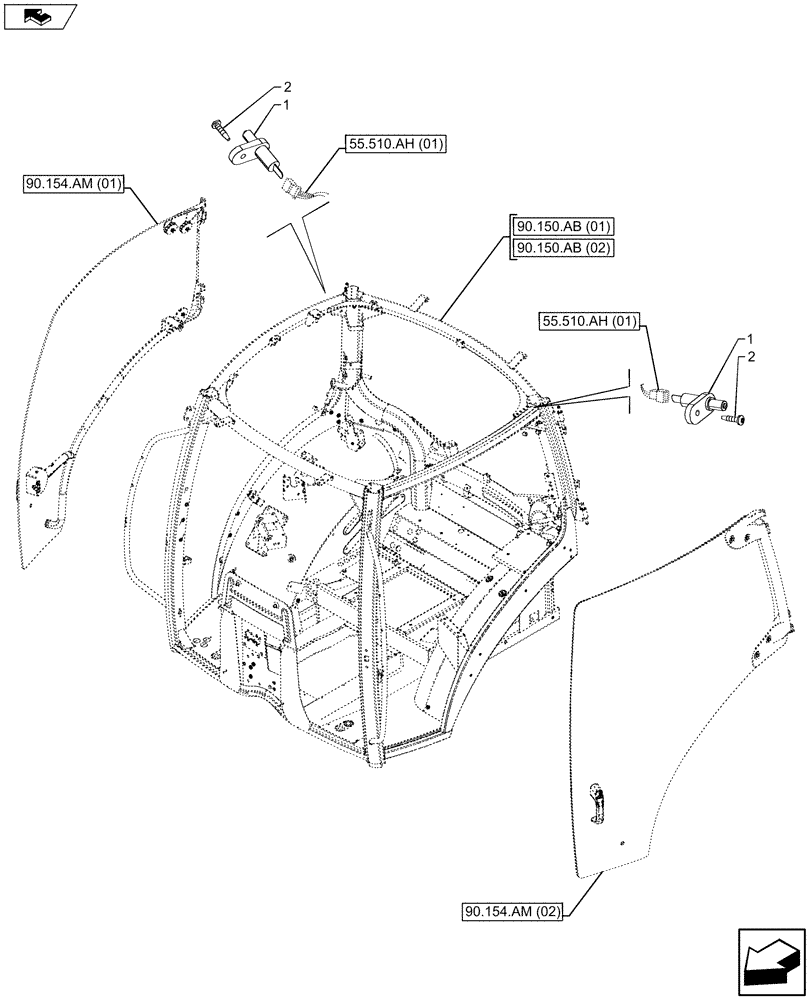 2
1
55.510.AH (01)
90.154.AM (01)
90.150.AB (01)
90.150.AB (02)
55.510.AH (01)
1
2
90.154.AM (02)