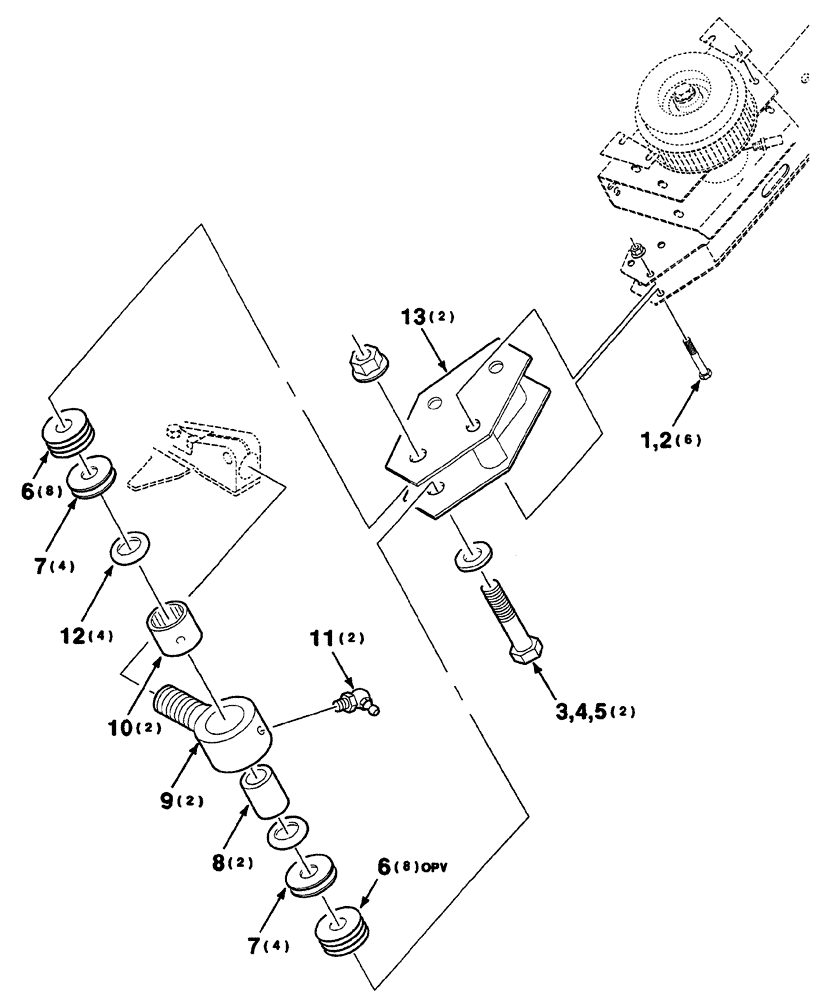 13(2)

1,2(6)

6(8)

7(4)

12(4)

11(2)

10(2)

3,4,5(2)

9(2)

8(2)

6(8)OPV

7(4)