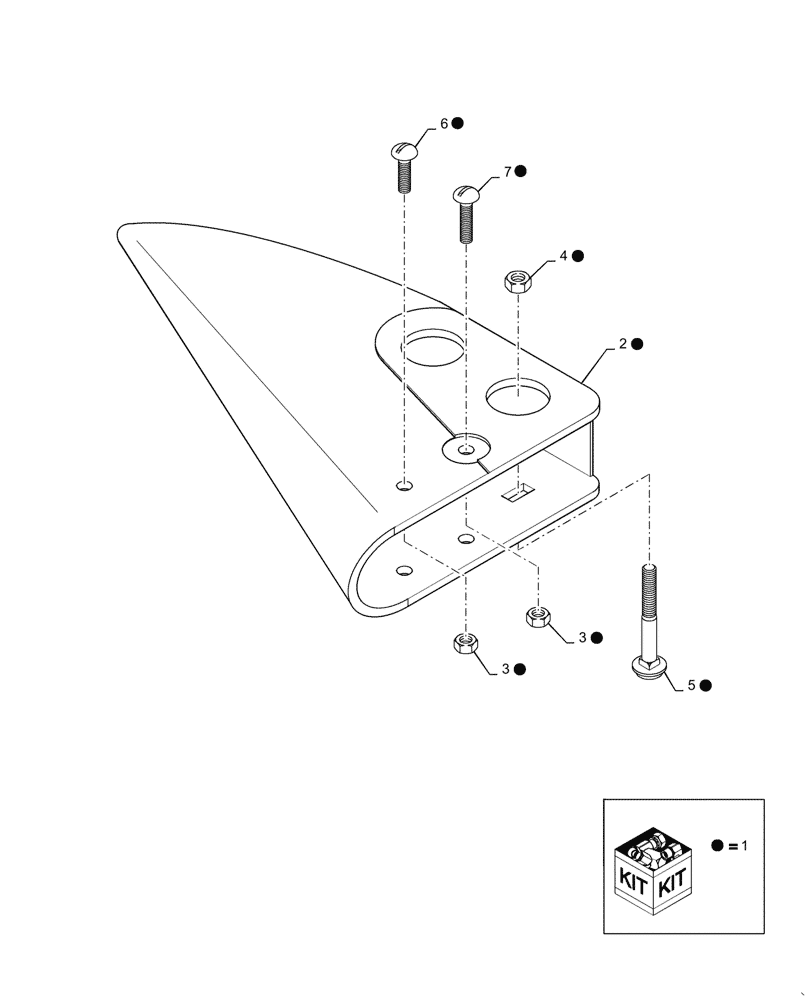 6 ●
7 ●
4 ●
2 ●
3 ●
3 ●
5 ●
KIT KIT
● = 1