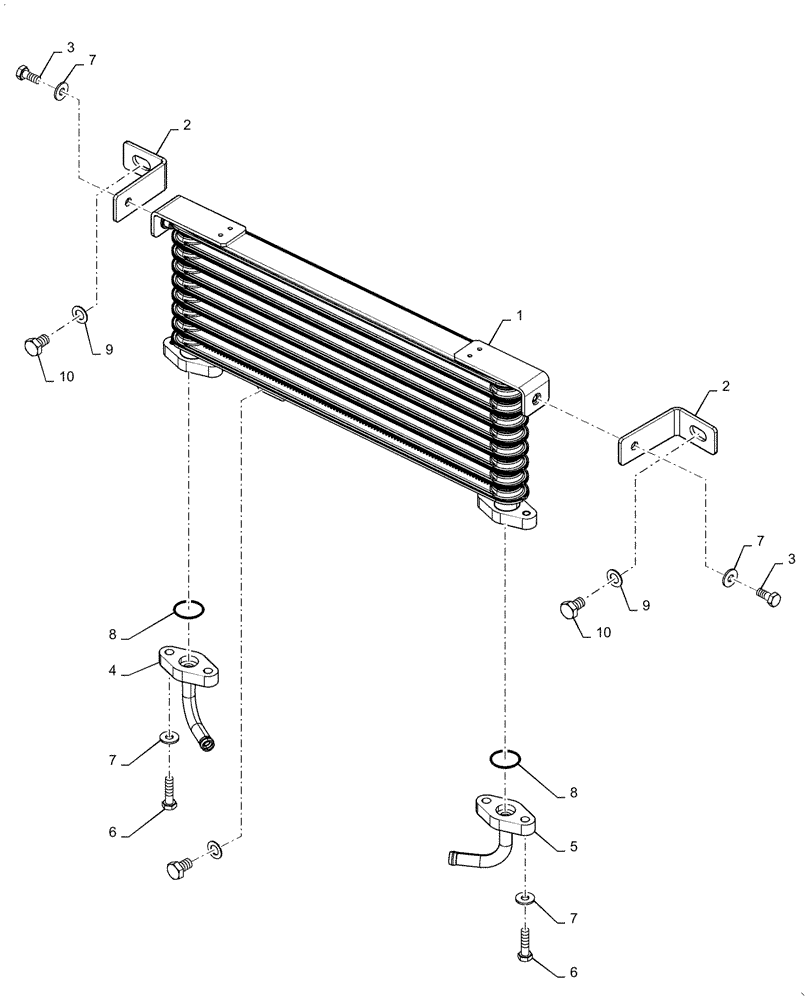 3
7
2
1
9
10
2
7
3
9
10
8
4
7
6
8
5
7
6