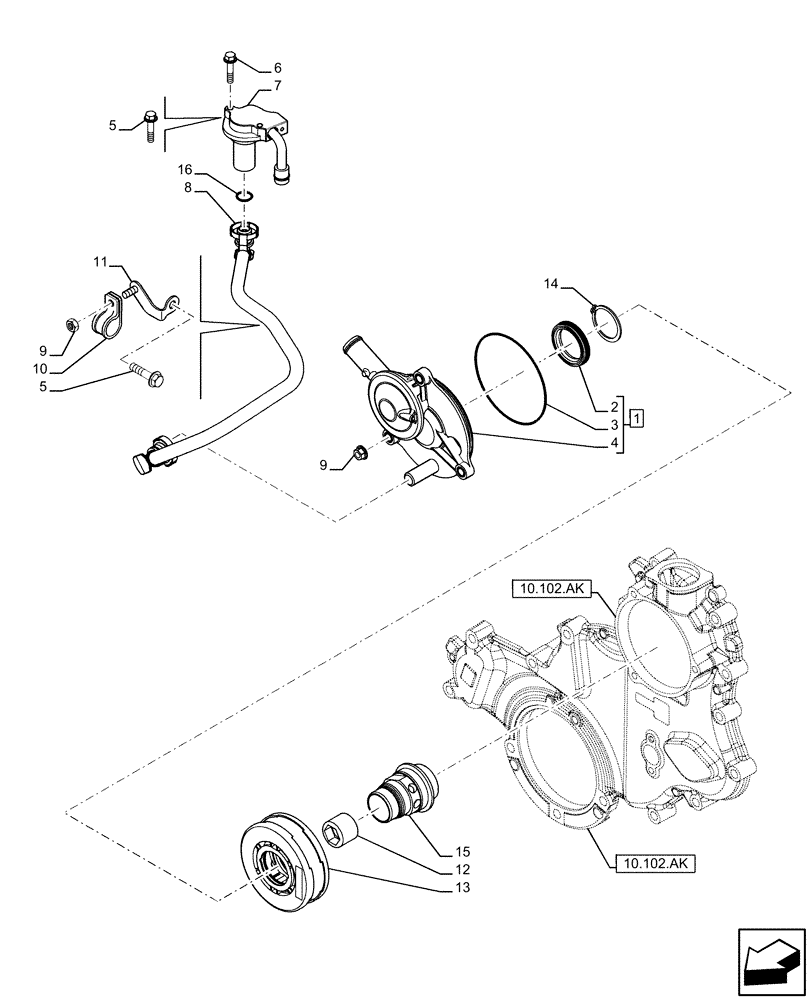 6
7
5
16
8
11
14
9
10
5
2
3
1
4
9
10.102.AK
15
12
13
10.102.AK