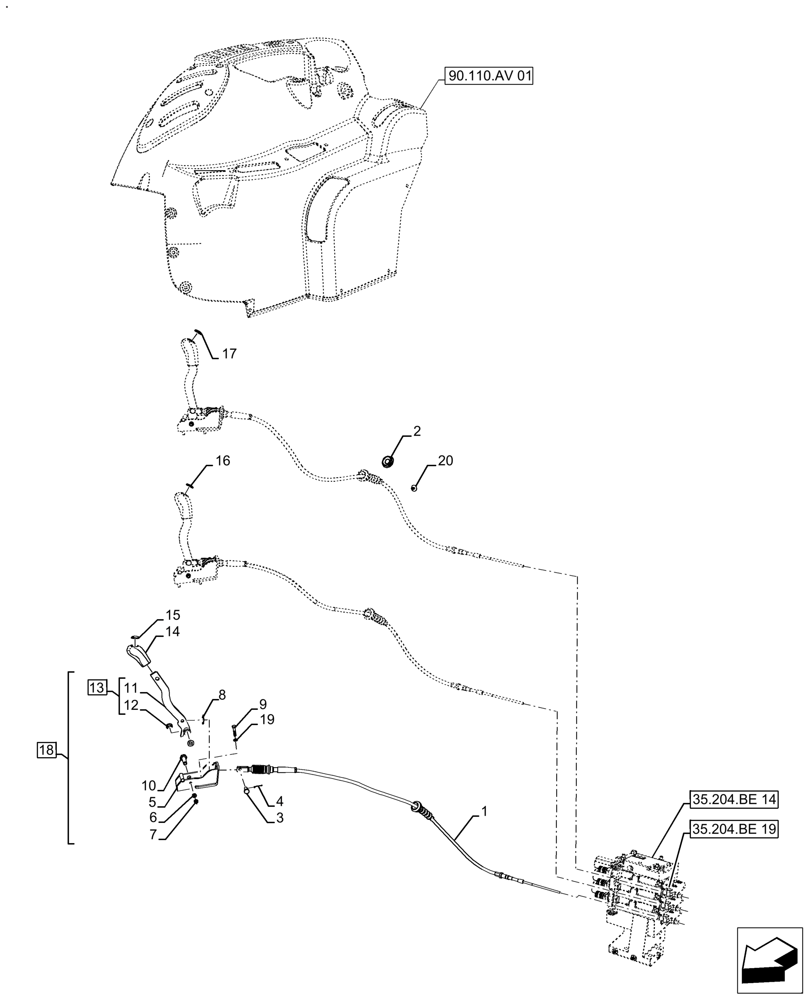 90.110.AV 01
17
2
20
16
15
14
13
11
12
8
9
19
18
10
5
6
7
4
3
1
35.204.BE 14
35.204.BE 19