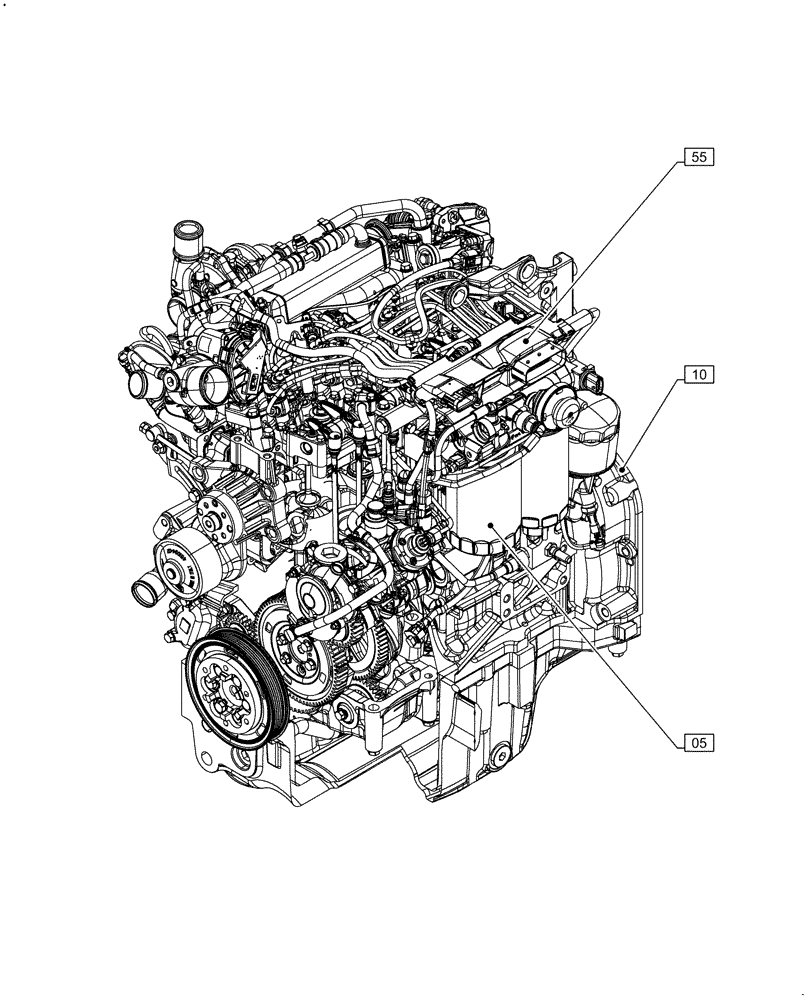 55

10

05