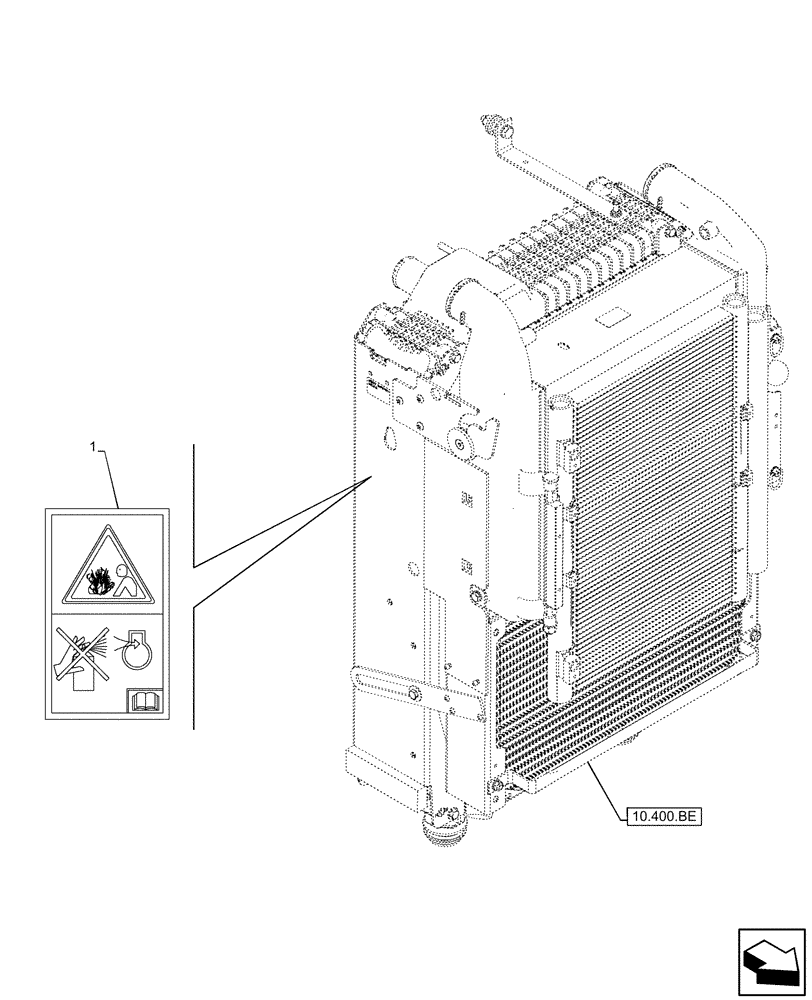 1

10.400.BE