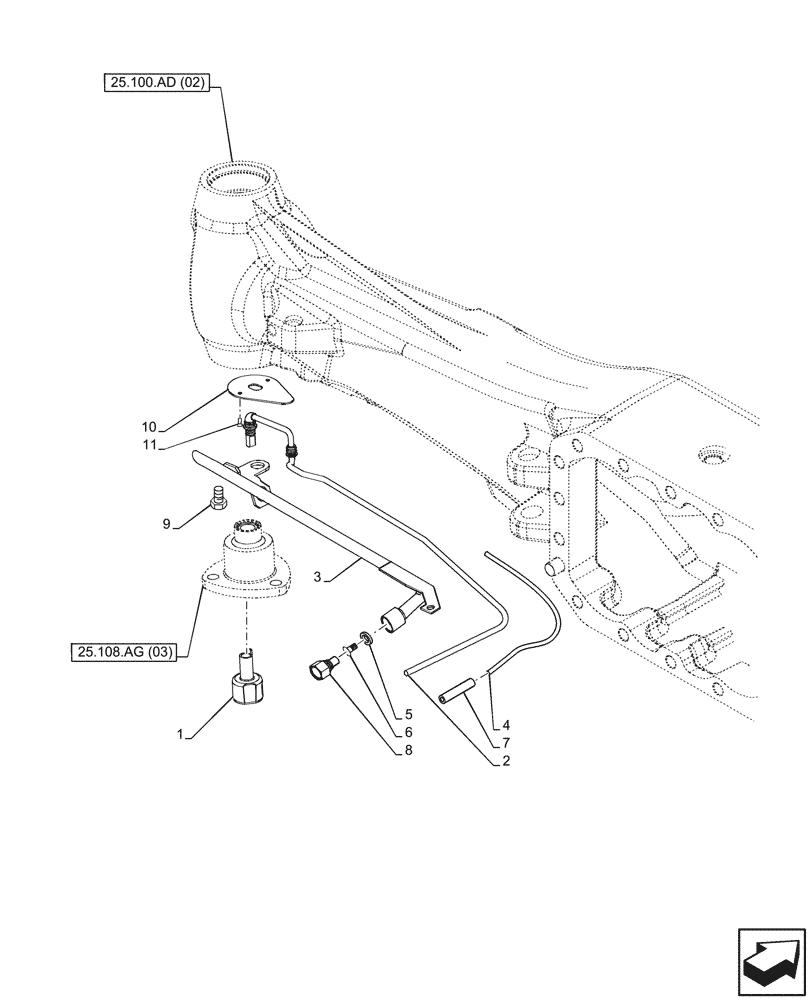 25.100.AD (02)

10
11
9
3
25.108.AG (03)
1
5
6
8
4
7
2