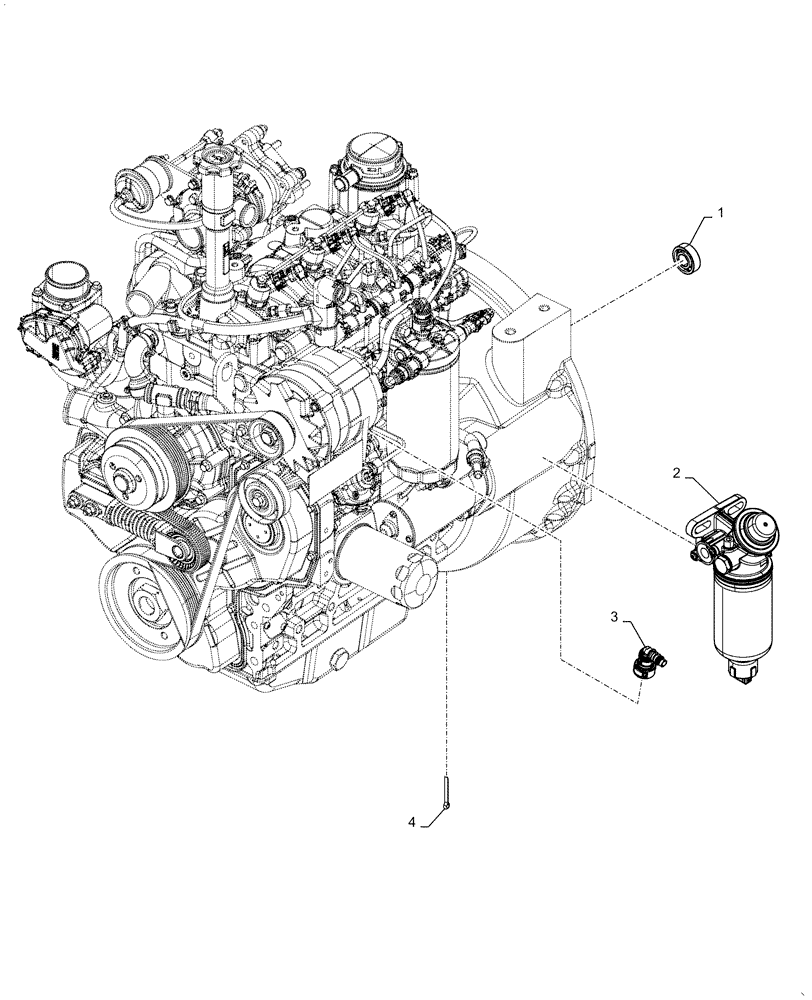 1
2
3
4