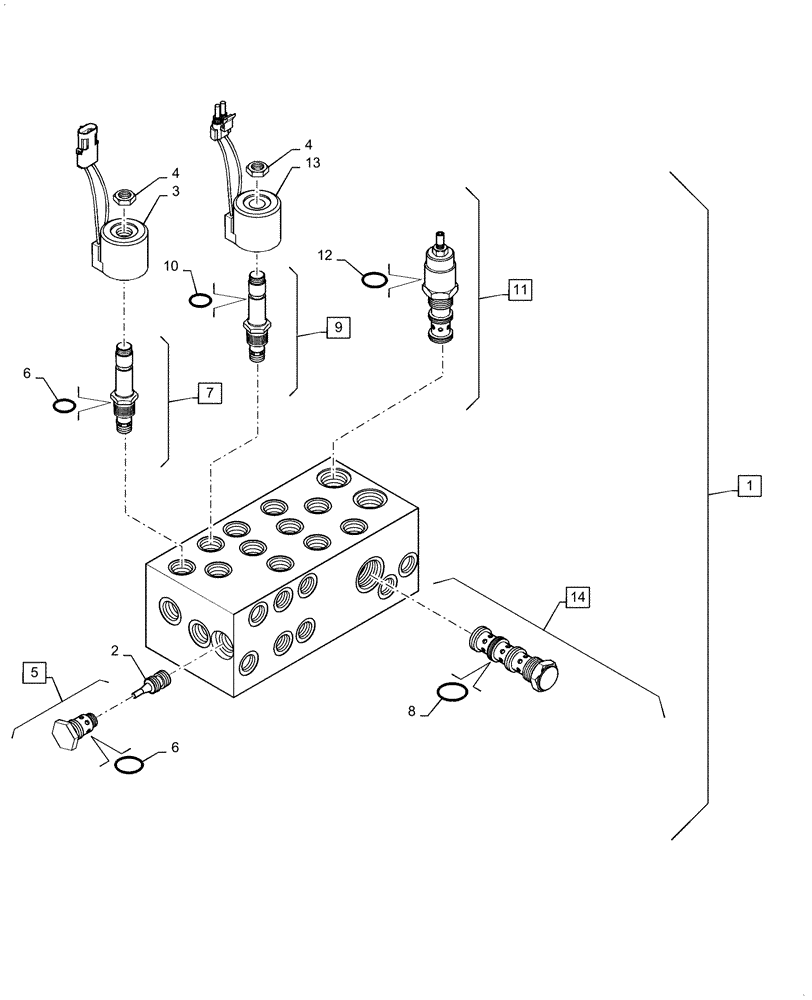 4
3
4
13
10
12
11
9
6
7
1
14
2
5
8
6