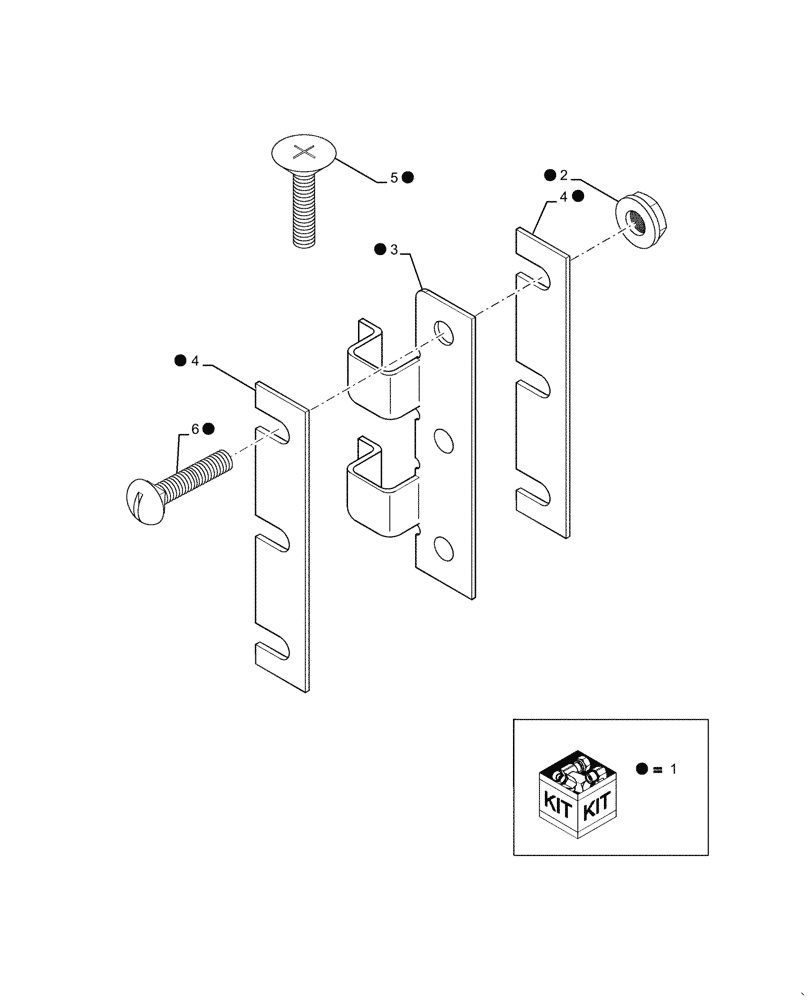 5 ●

● 2
4 ●

● 3

● 4

6 ●

KIT KIT
● = 1