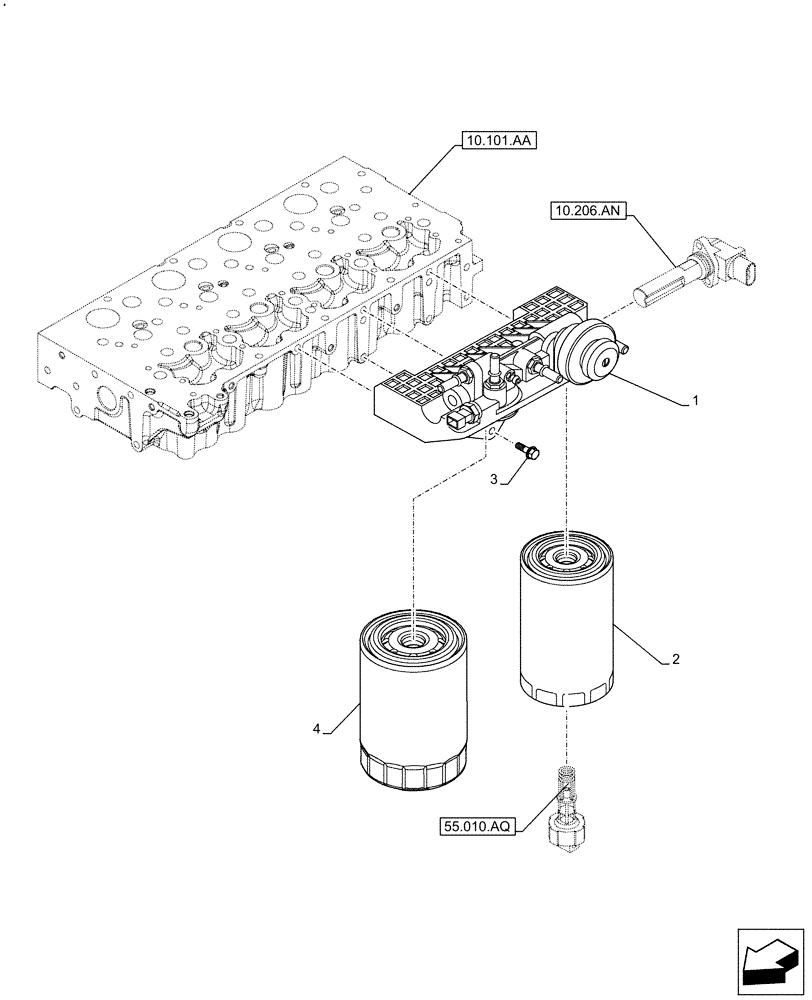 10.101.AA

10.206.AN

1

3

2

4

55.010.AQ