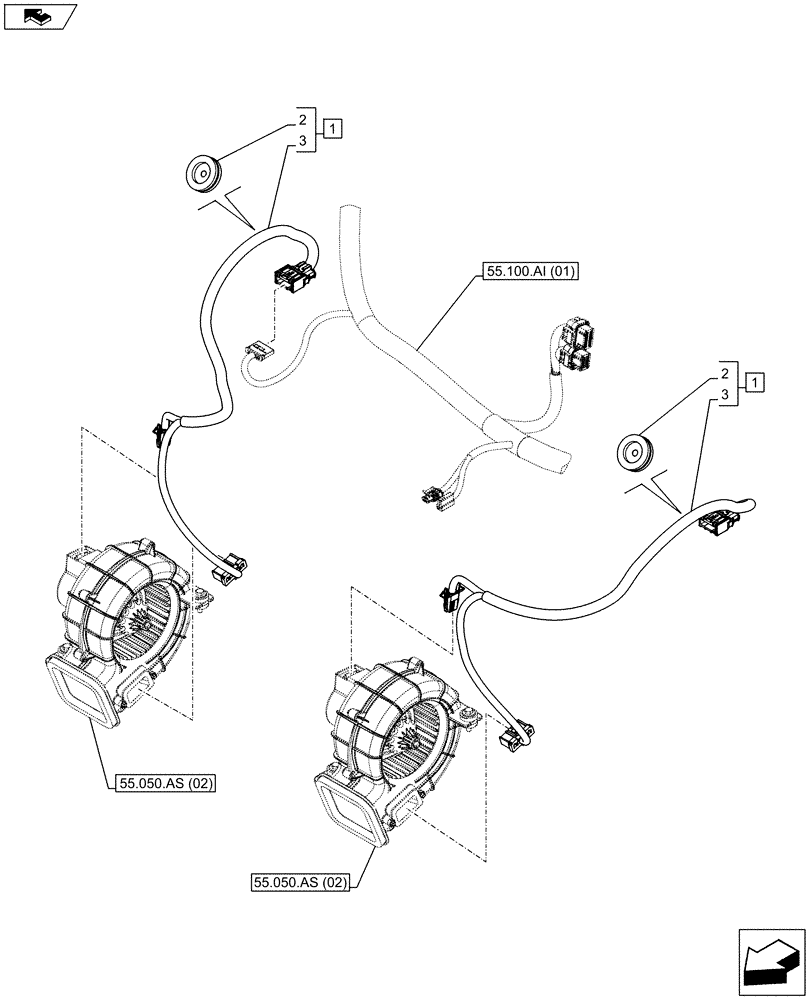 2
3
1
55.100.AI (01)
2
3
1
55.050.AS (02)
55.050.AS (02)