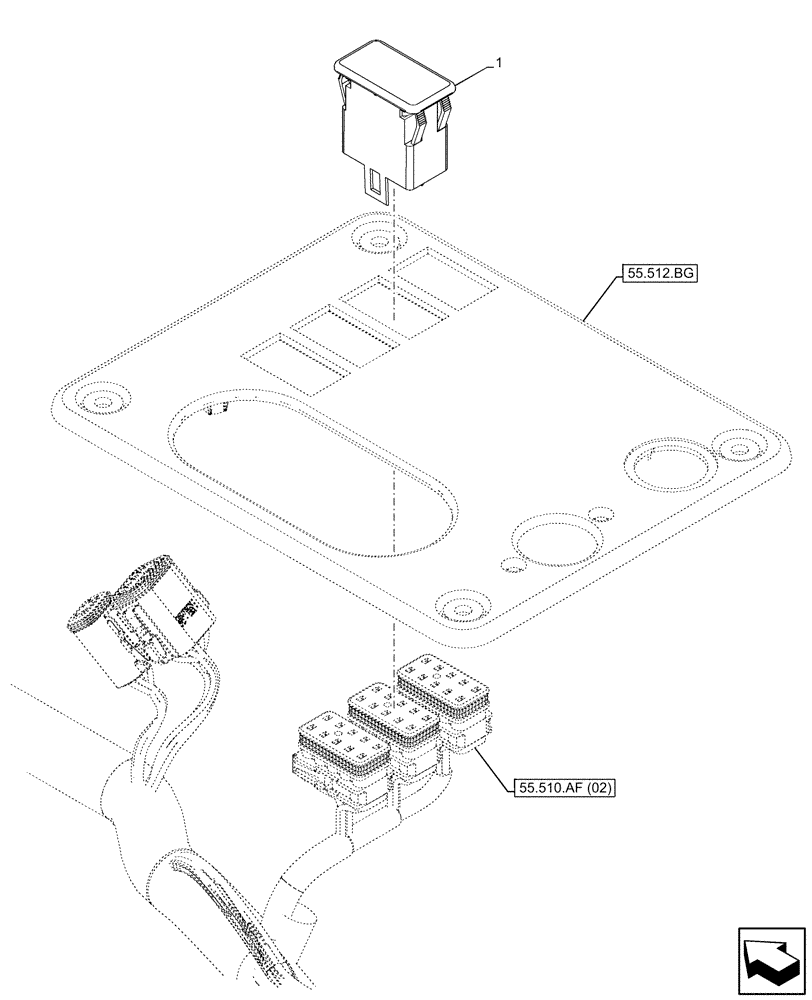 1

55.512.BG

55.510.AF (02)