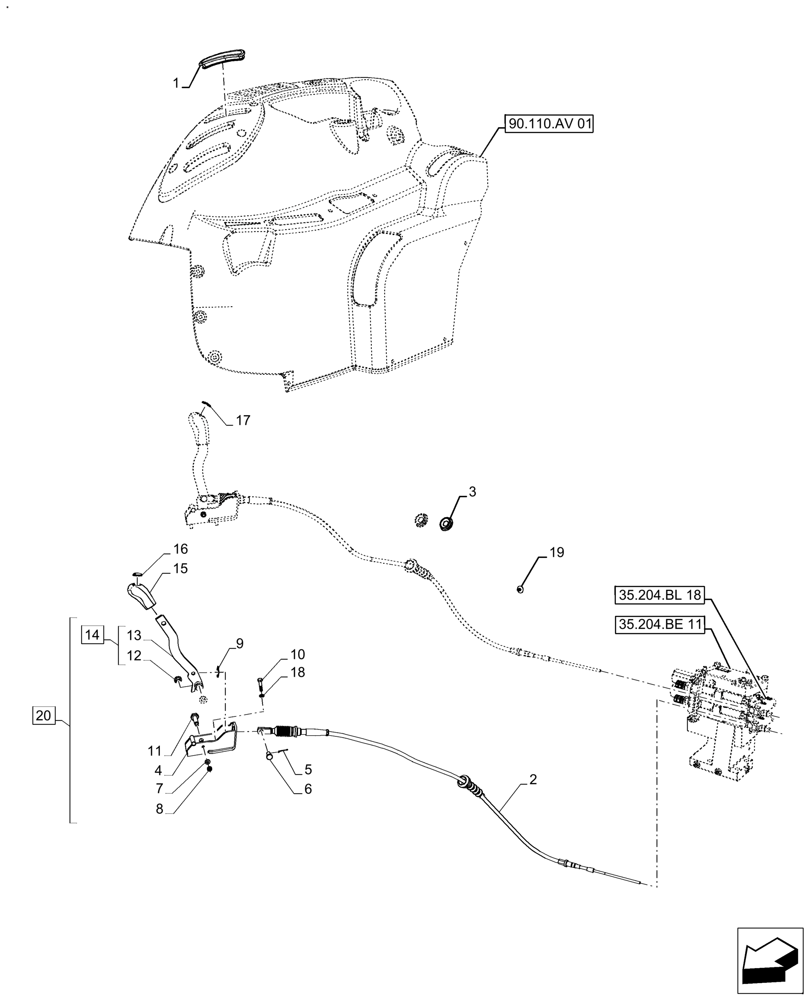 1
90.110.AV 01
17
3
19
16
15
35.204.BL 18
35.204.BE 11
14
13
12
9
10
18
20
11
4
7
8
5
6
2