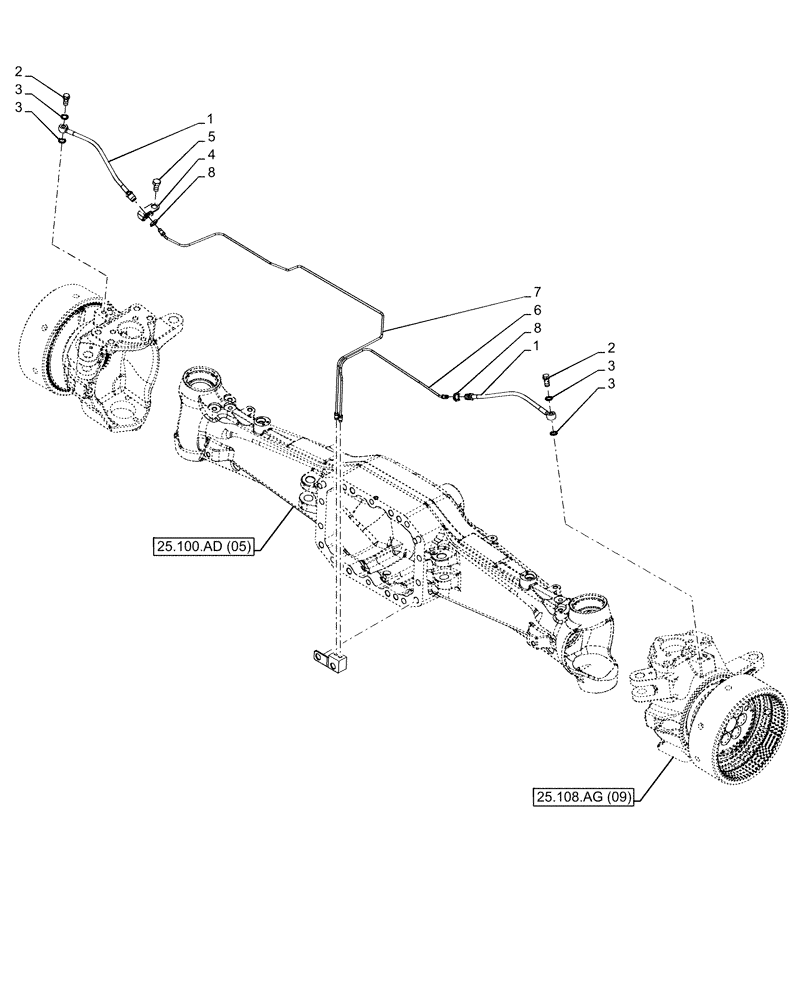 2
3
3
1
5
4
8
7
6
8
1
2
3
3
25.100.AD (05)
25.108.AG (09)