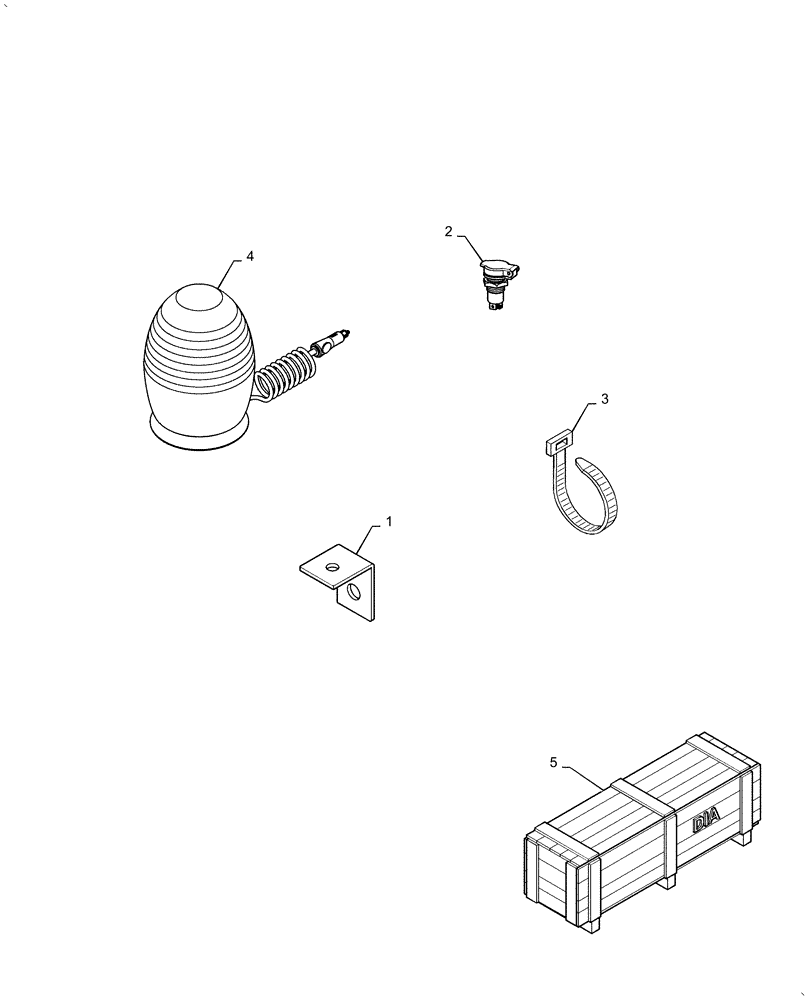 2

4

3

1

5

DIA