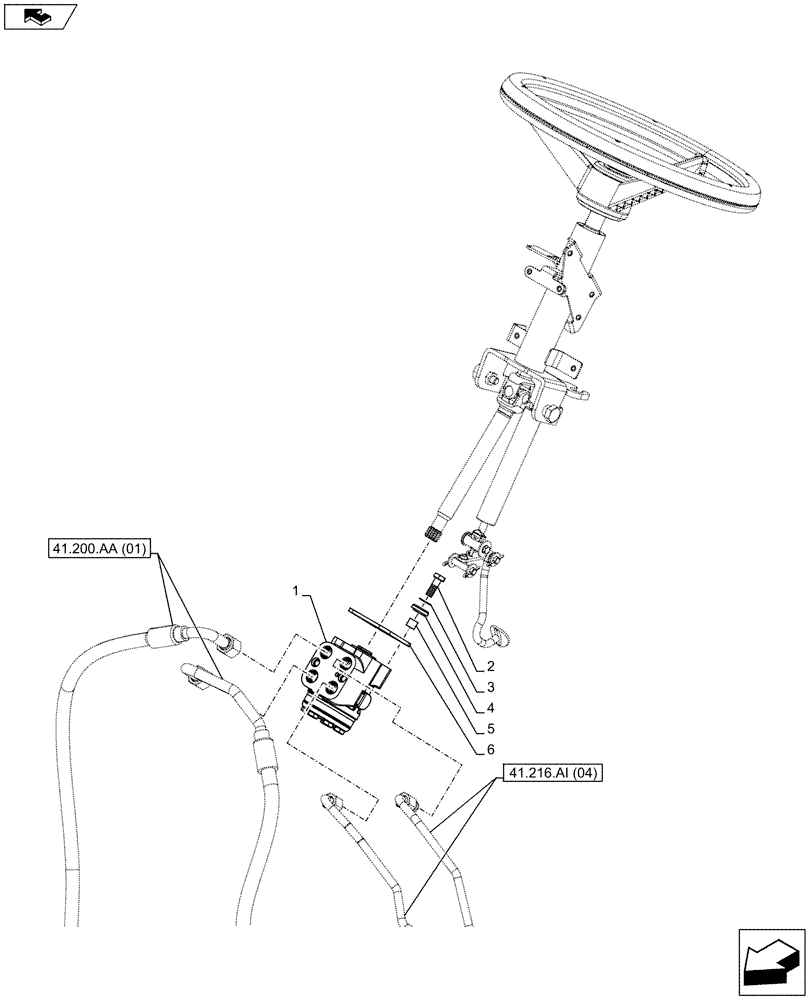 41.200.AA (01)
1
2
3
4
5
6
41.216.AI (04)