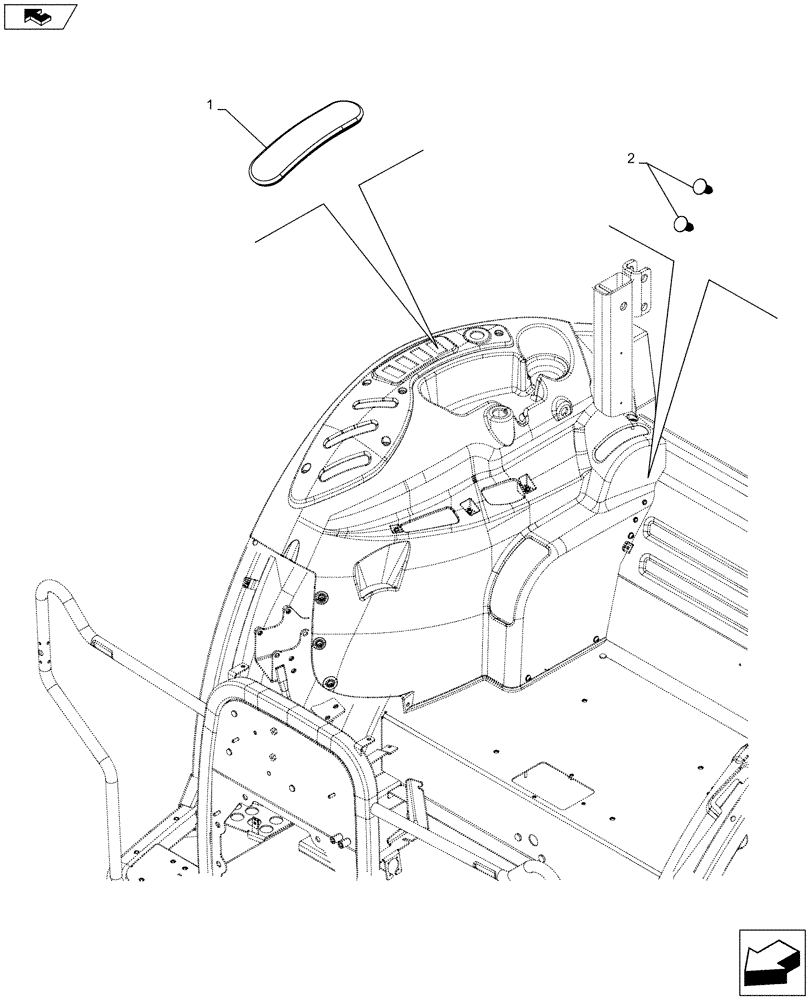 1

2