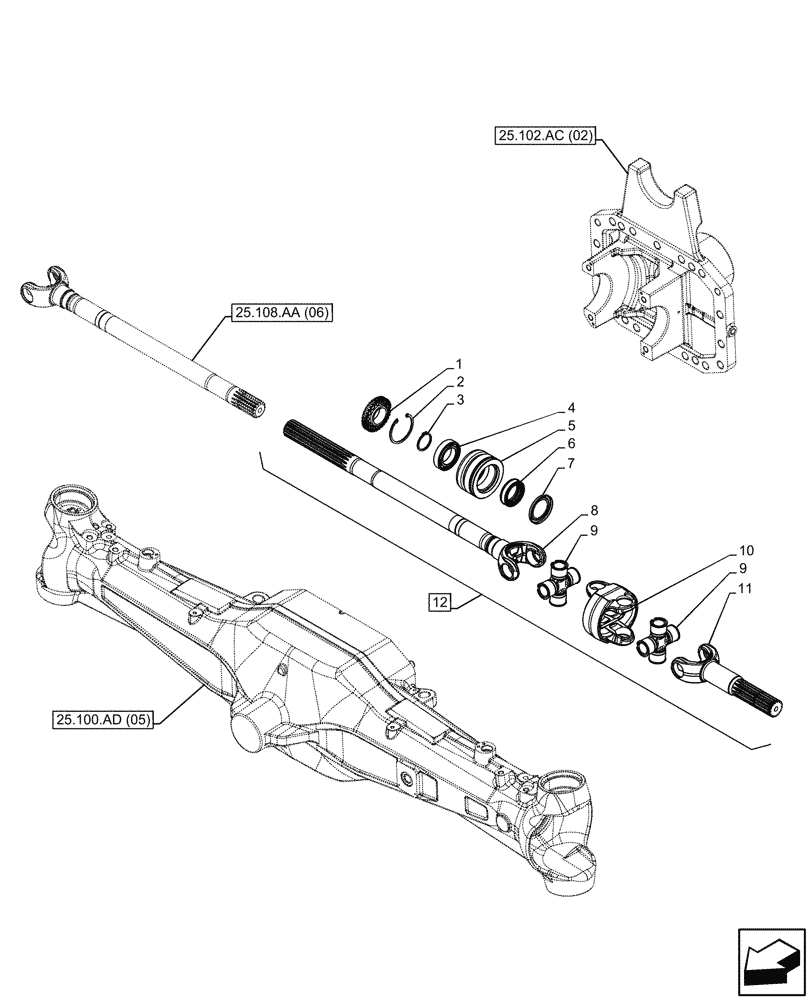 25.102.AC (02)

25.108.AA (06)

1
2
3
4
5
6
7
8
9
10
9
11

12

25.100.AD (05)