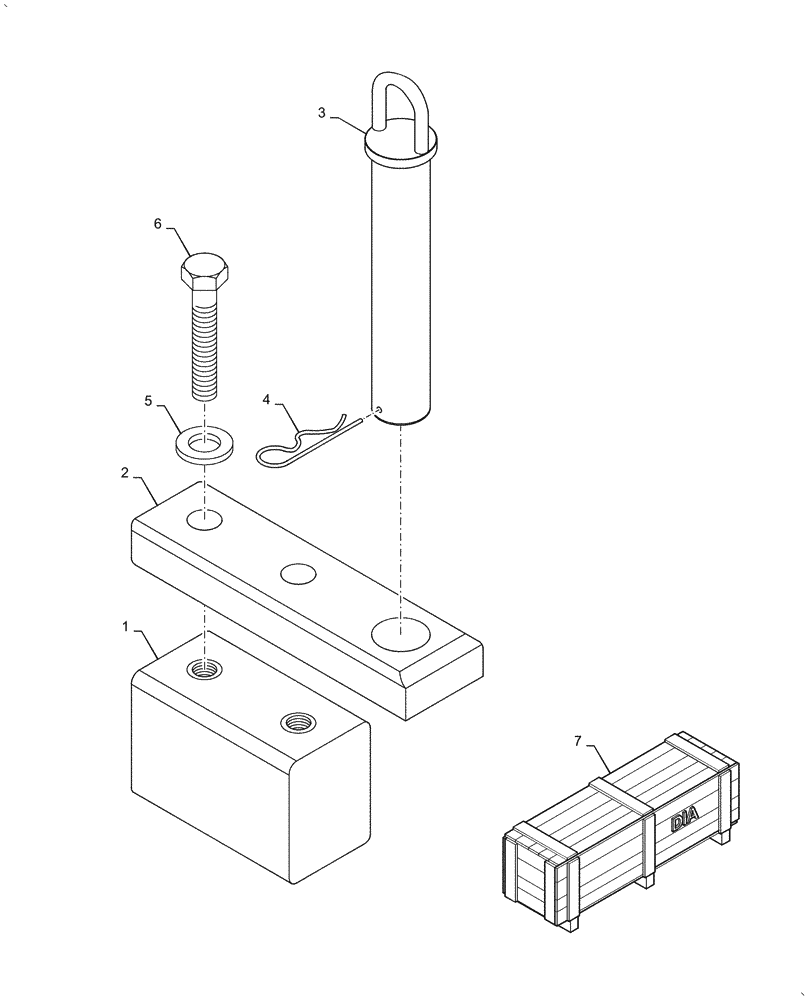 3
6
5
4
2
1
7
DIA