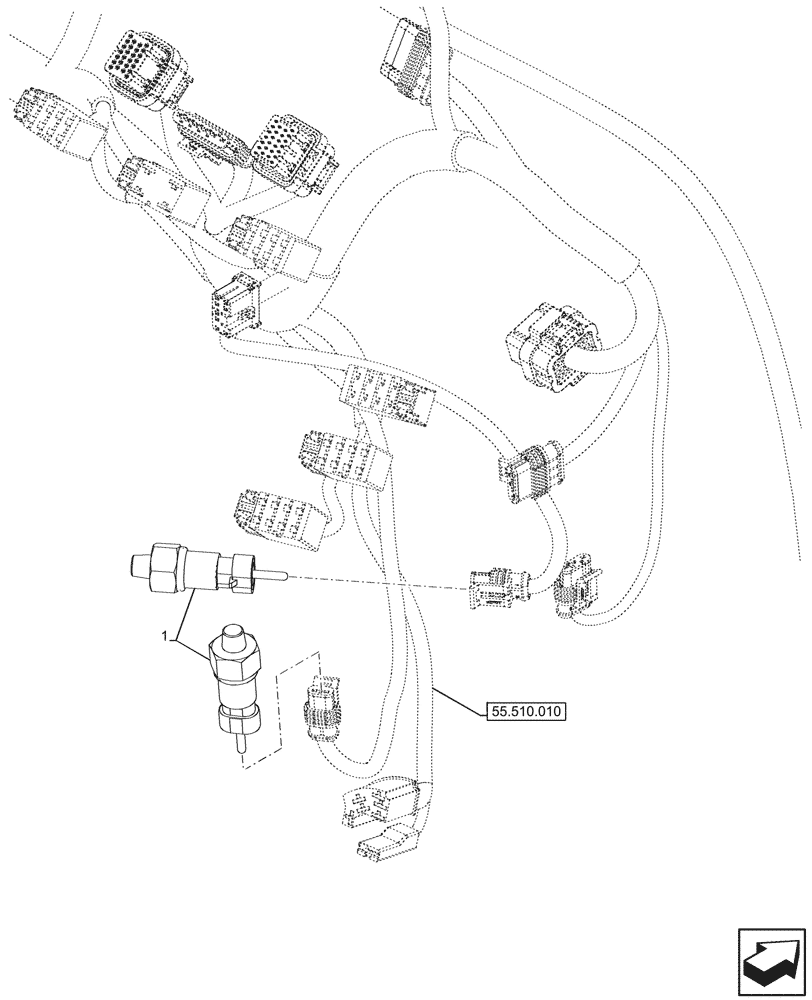 1

55.510.010