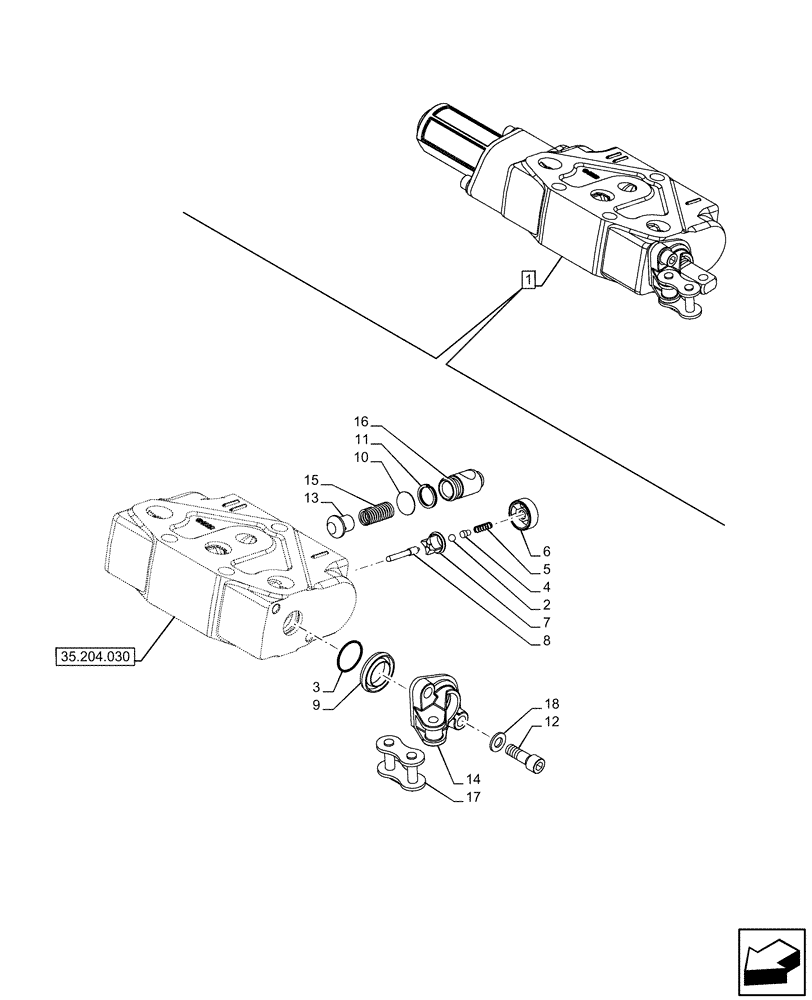 1

16
11
10
15
13
6
5
4
2
7
8
35.204.030
3
9
18
12
14
17