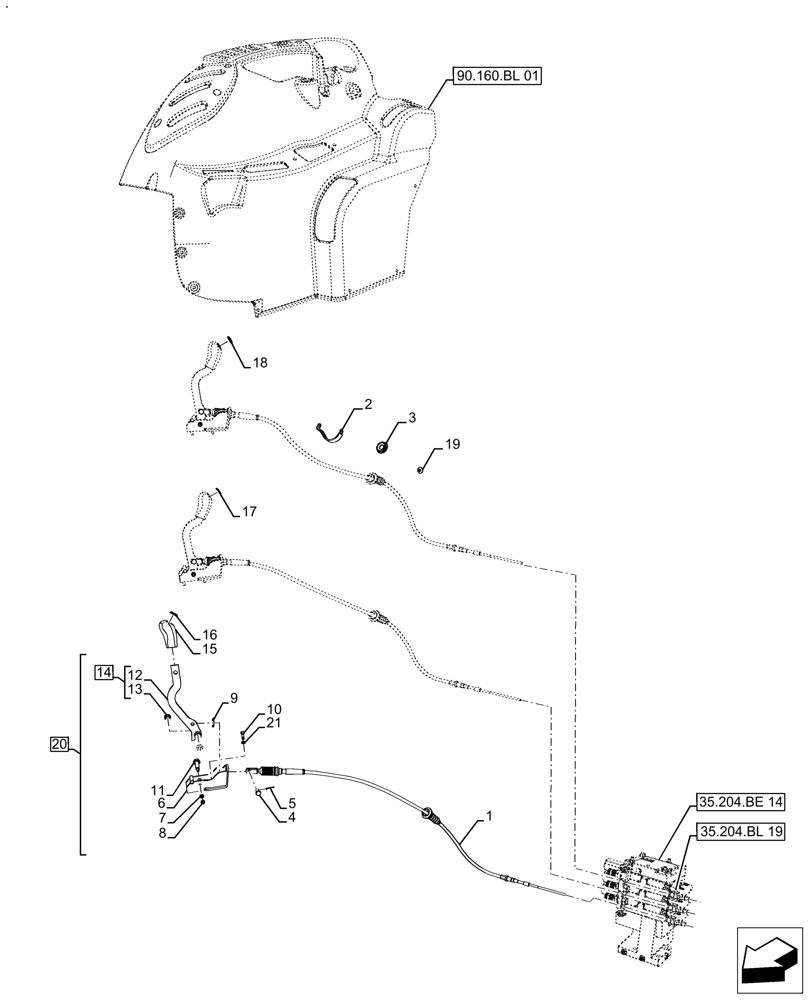 90.160.BL 01

18
2
3
19
17
16
15
14
12
13
9
10
21
20
11
6
7
8
5
4
1
35.204.BE 14
35.204.BL 19