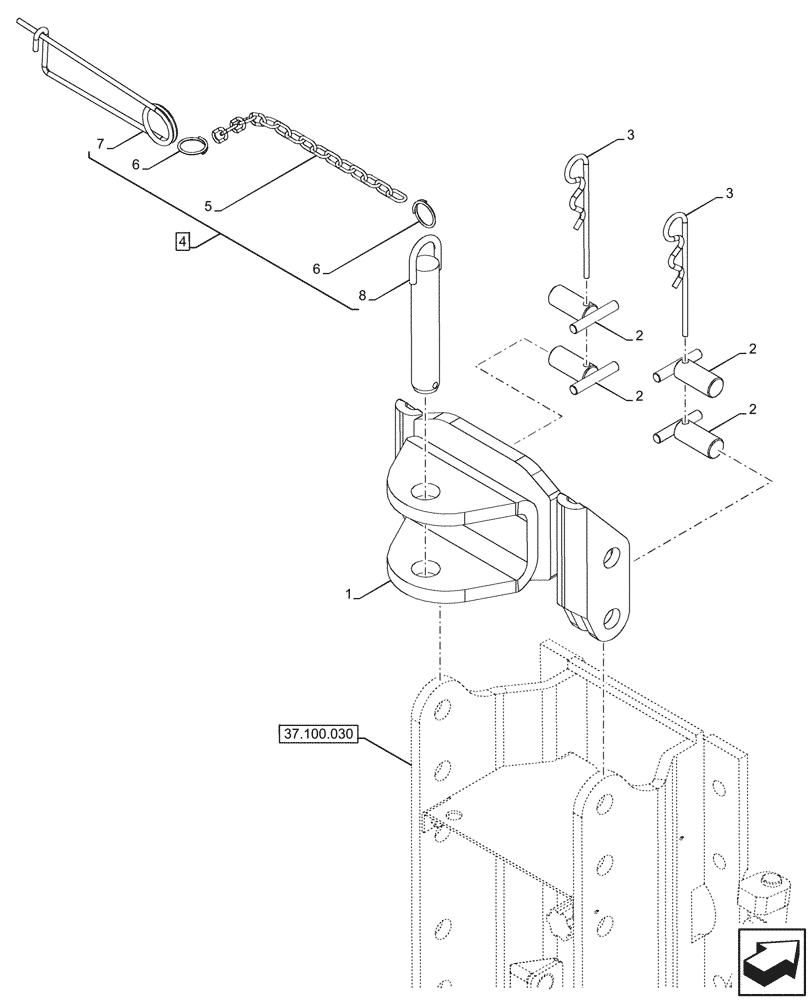 7
6
5
4
6
8
3
3
2
2
2
2
1
37.100.030