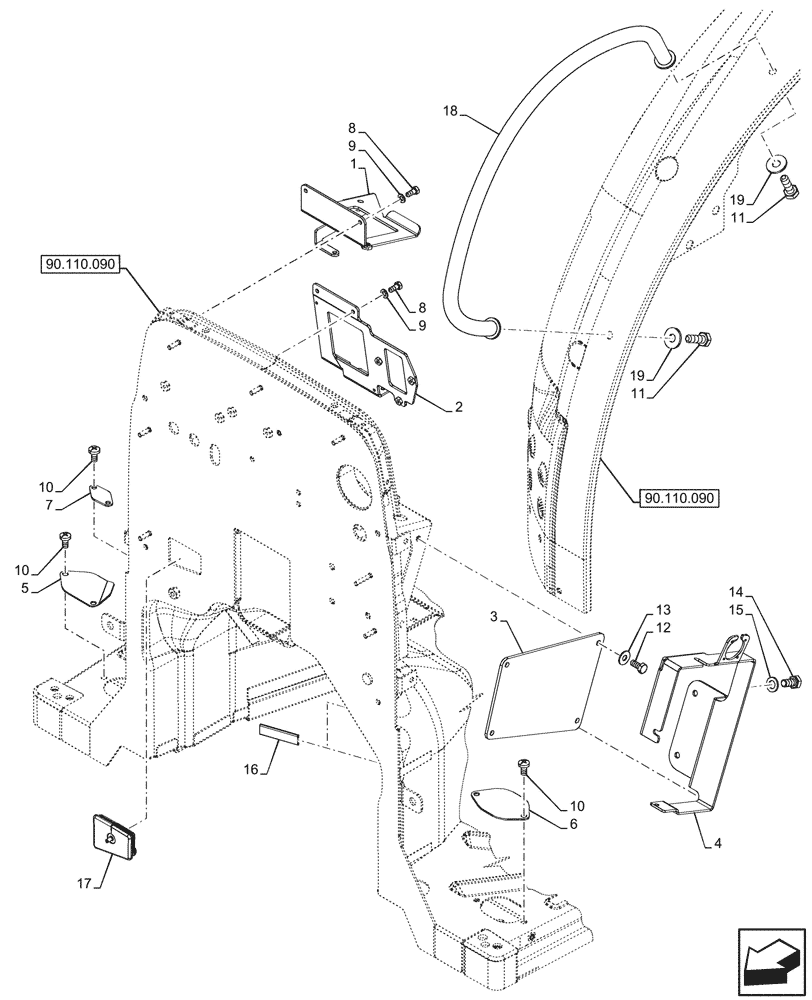 18
8
9
1
19
11
90.110.090
8
9
19
11
2
10
7
90.110.090
10
5
3
13
12
14
15
16
10
6
4
17