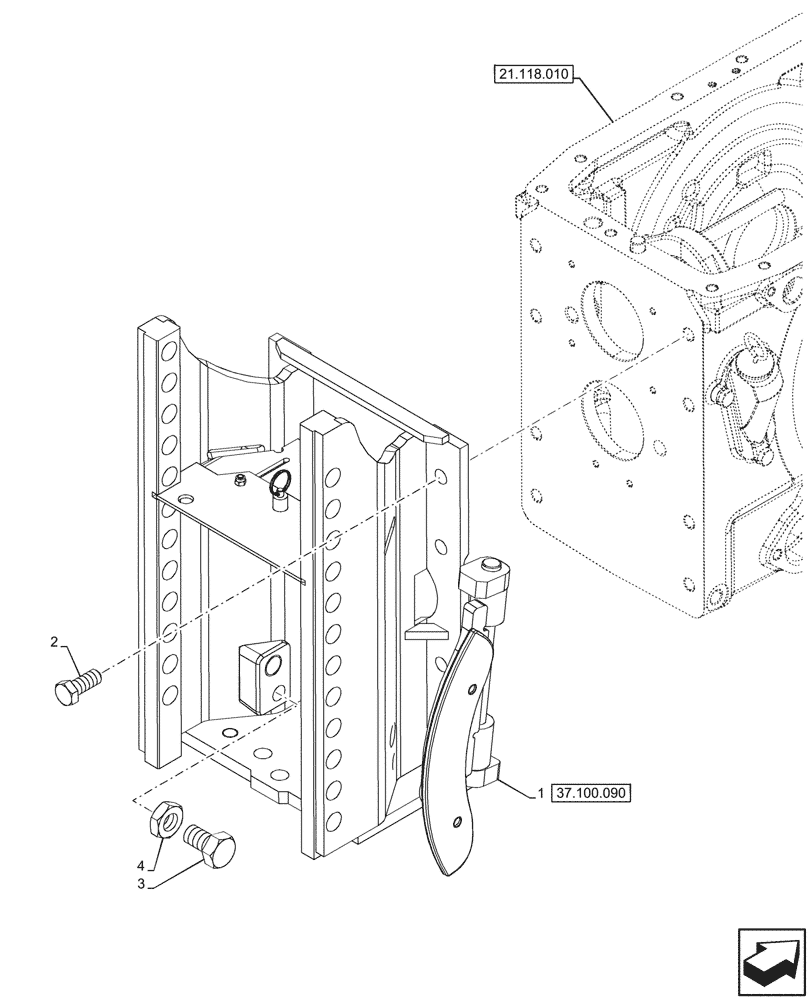 21.118.010

2

1

37.100.090

4

3