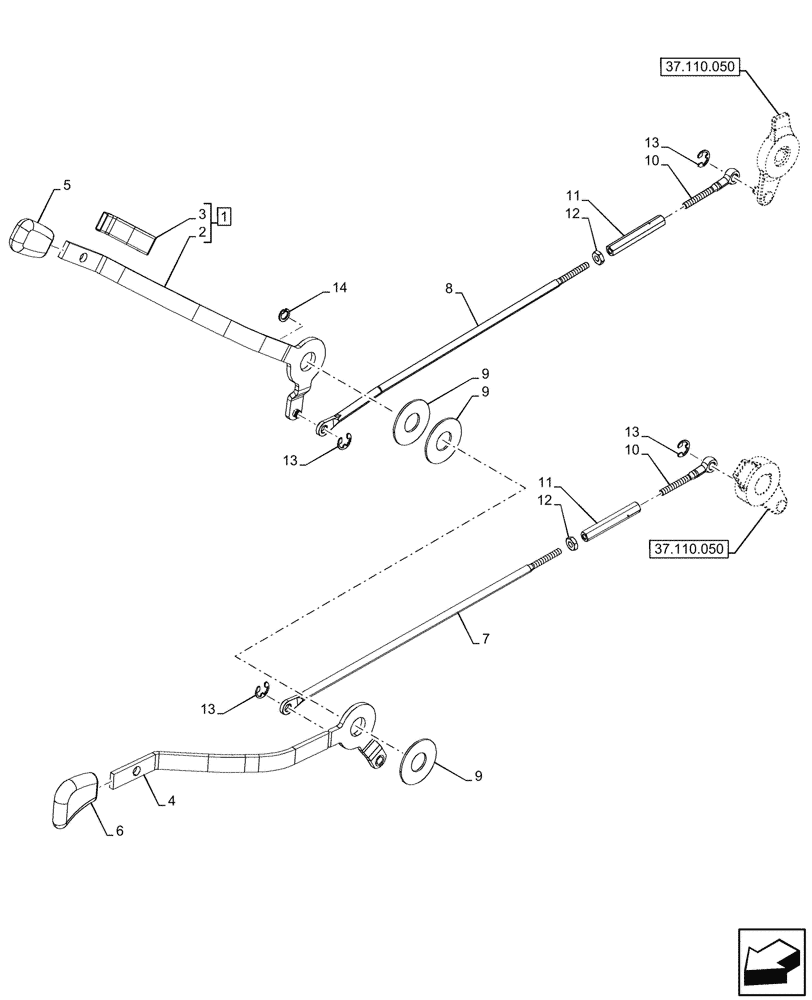 37.110.050
13
10
5
3
1
2
11
12
14
8
9
9
13
13
10
11
12
37.110.050
7
13
9
4
6