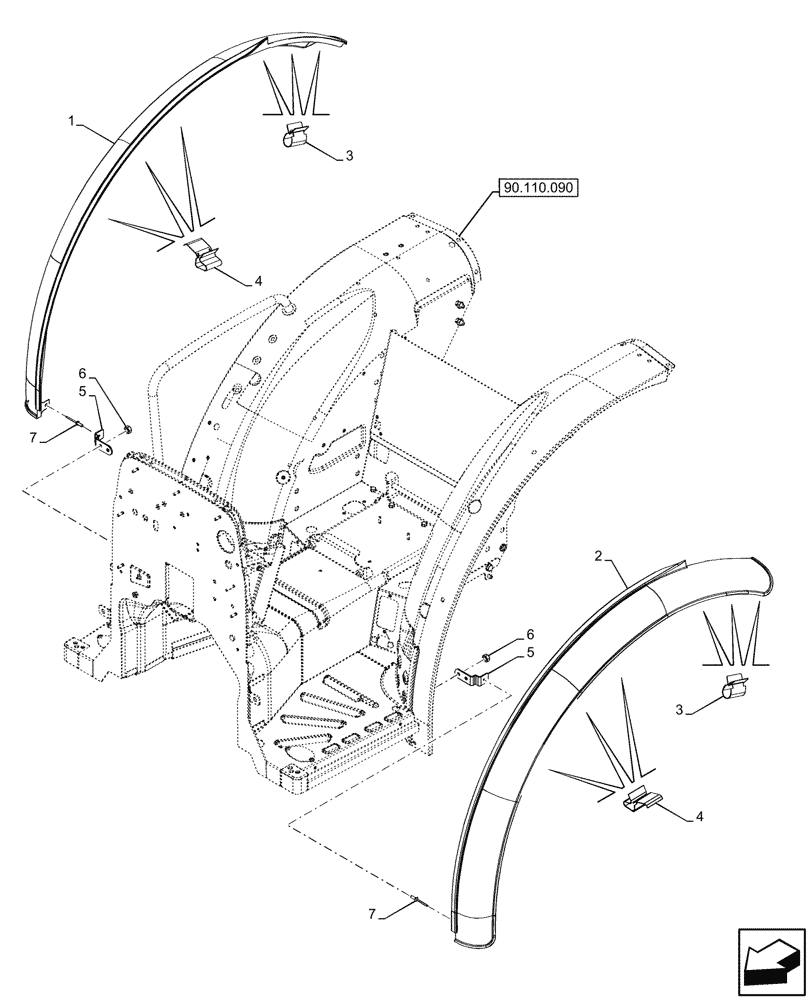 1
3
90.110.090
4
6
5
7
2
6
5
3
4
7