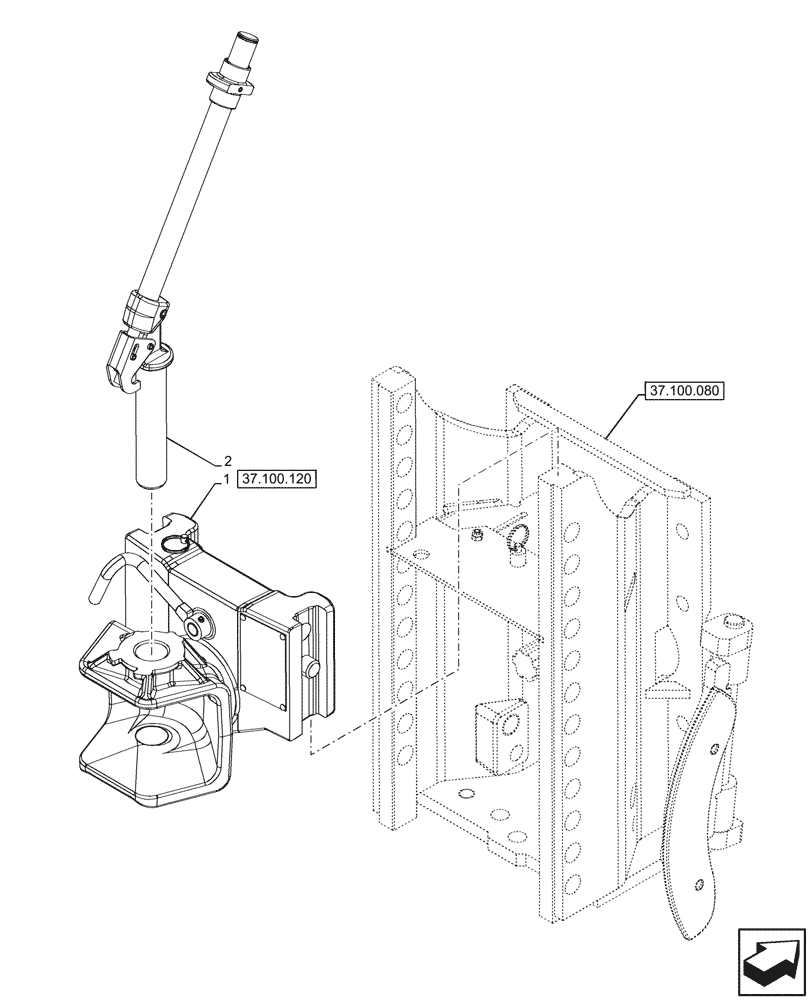 37.100.080

2

1

37.100.120