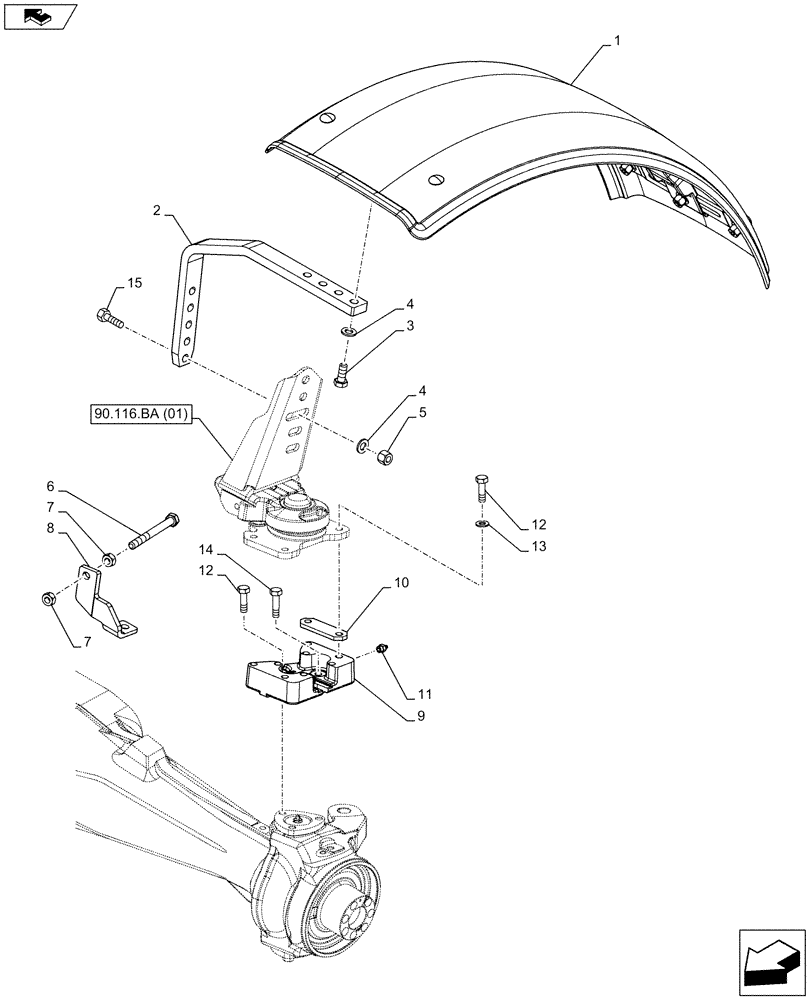 1
2
15
4
3
90.116.BA (01)
4
5
6
7
8
7
12
13
14
12
10
11
9