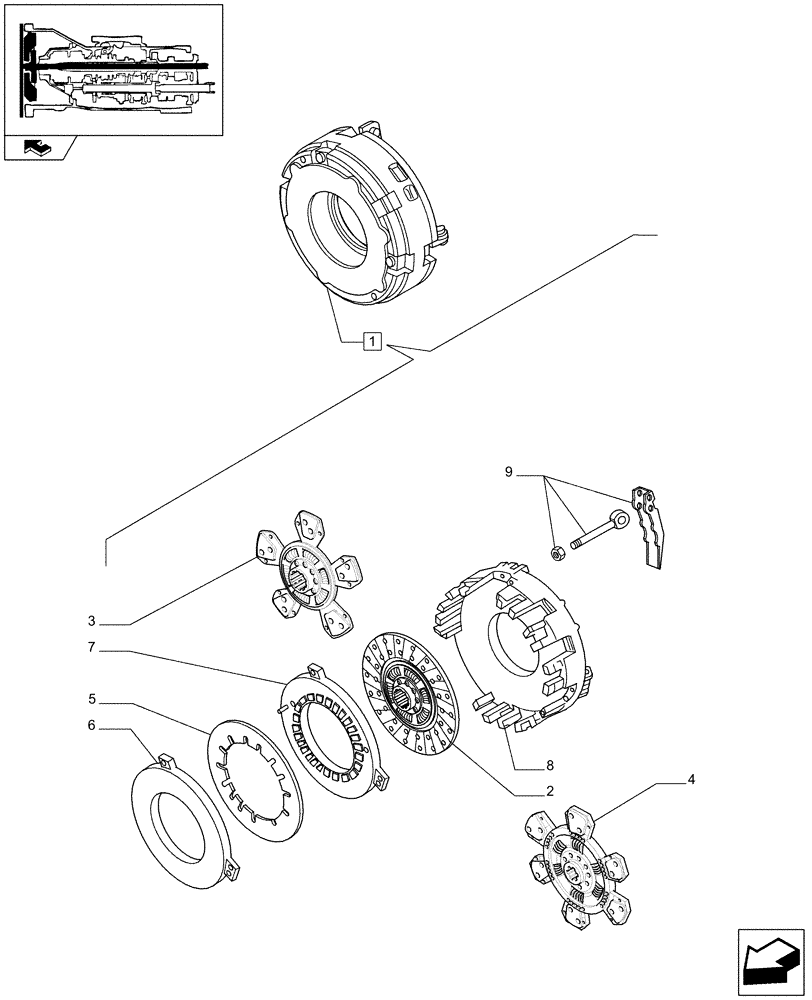 1
9
3
7
5
6
8
2
4