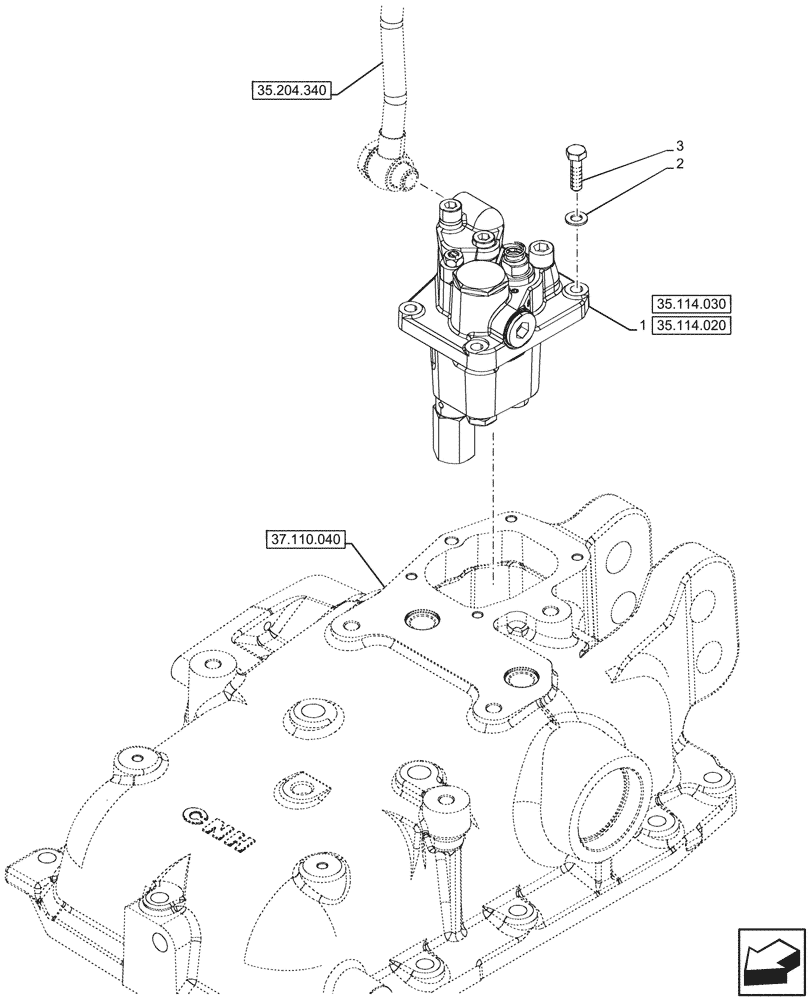 35.204.340

3

2

35.114.030

1 35.114.020

37.110.040

CNH