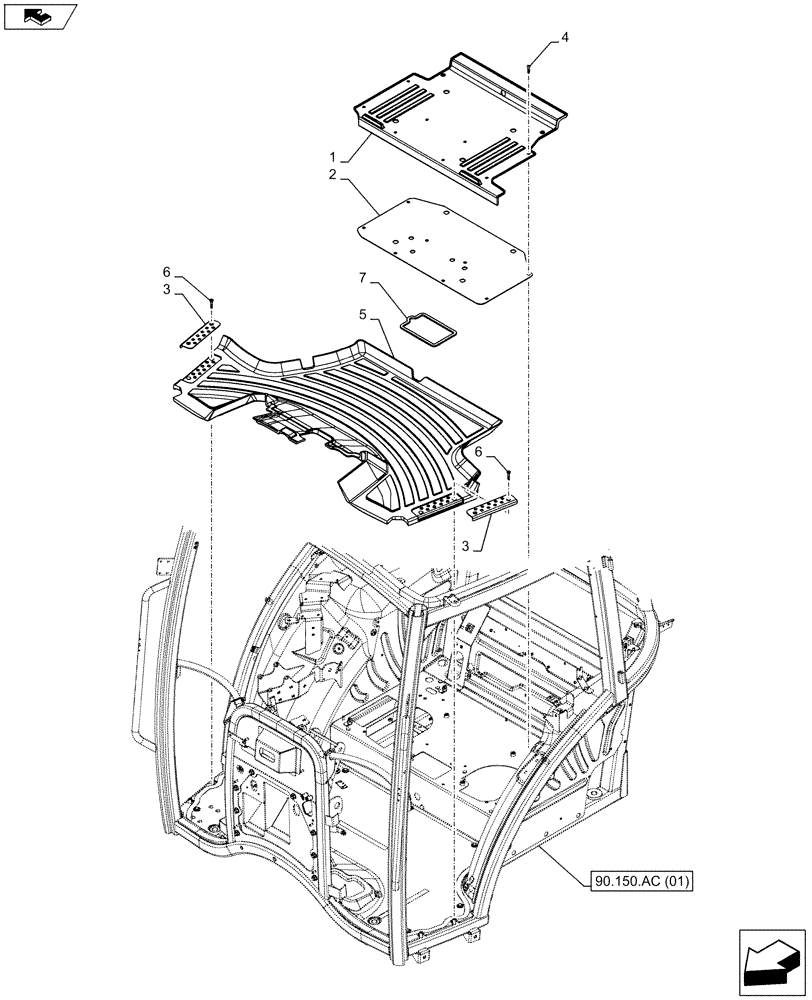 4
1
2
6
3
7
5
6
3
90.150.AC (01)