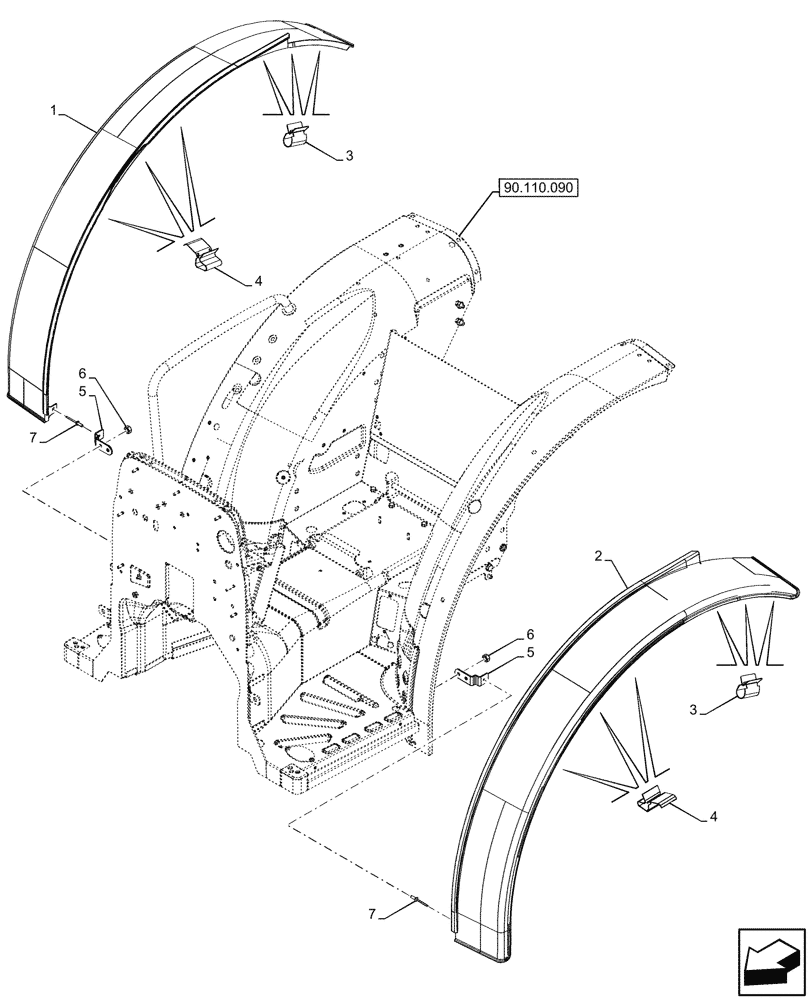 1
3
90.110.090
4
6
5
7
2
6
5
3
4
7