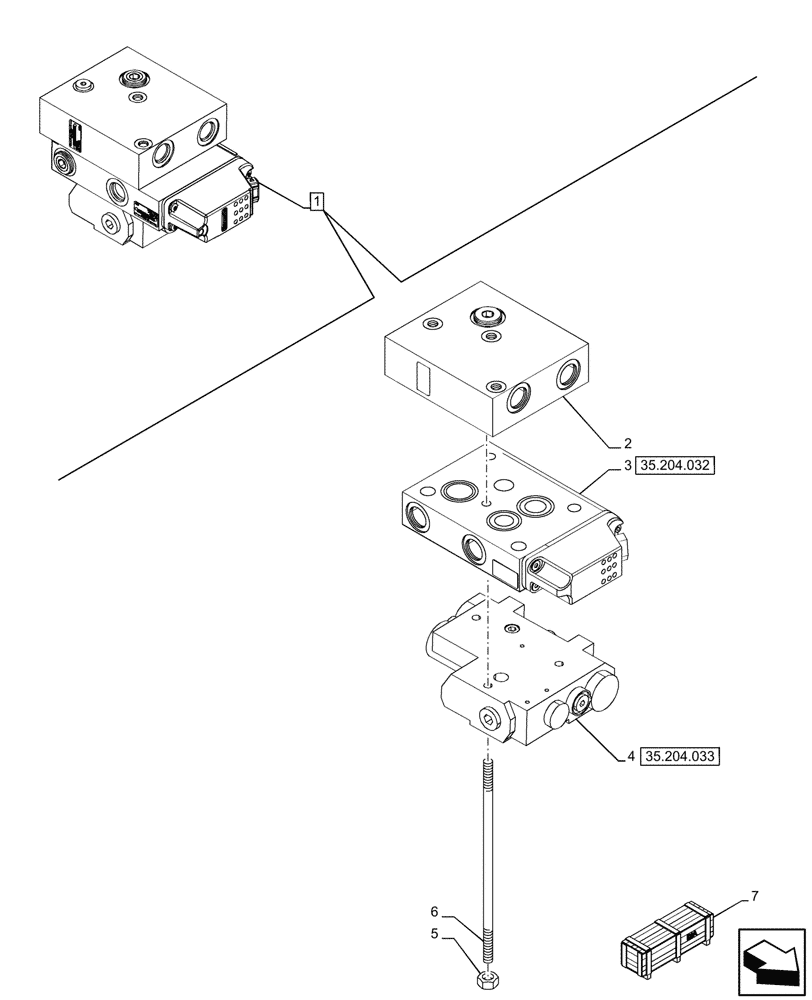 1
2
3 35.204.032
4 35.204.033
6
5
7