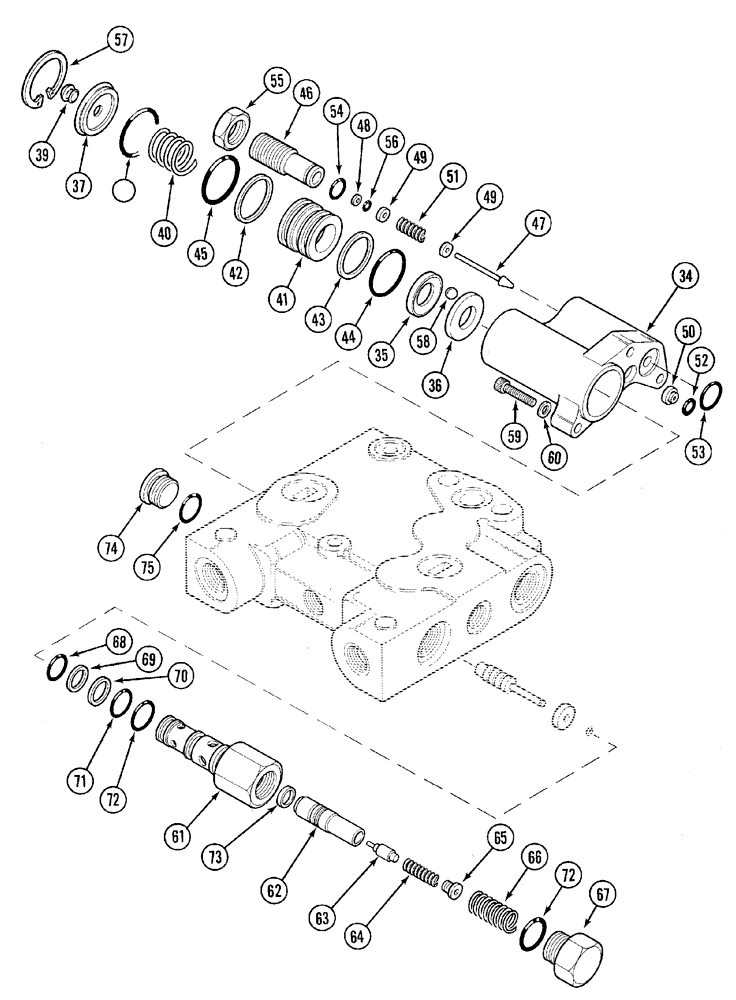 57
39
37
40
55
46
45
42
41
54
48
56
49
51
49
47
43
44
35
58
36
34
50
52
53
59
60
74
75
68
69
70
71
72
61
73
62
63
64
65
66
72
67