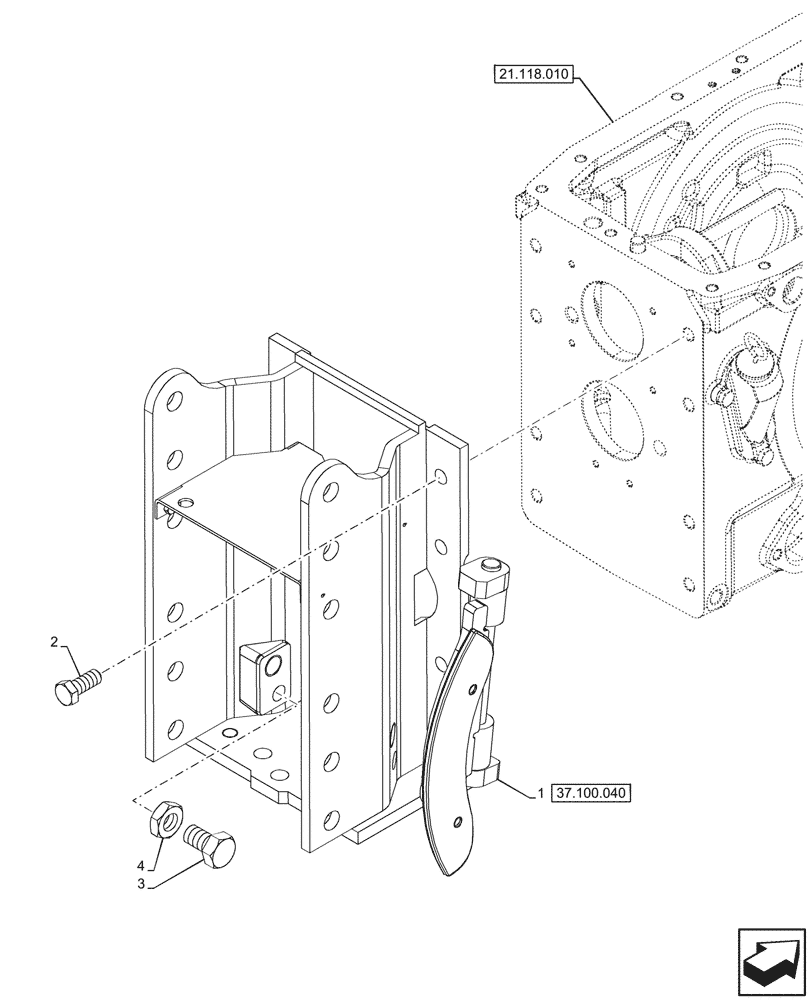 21.118.010

2

1 37.100.040

4

3