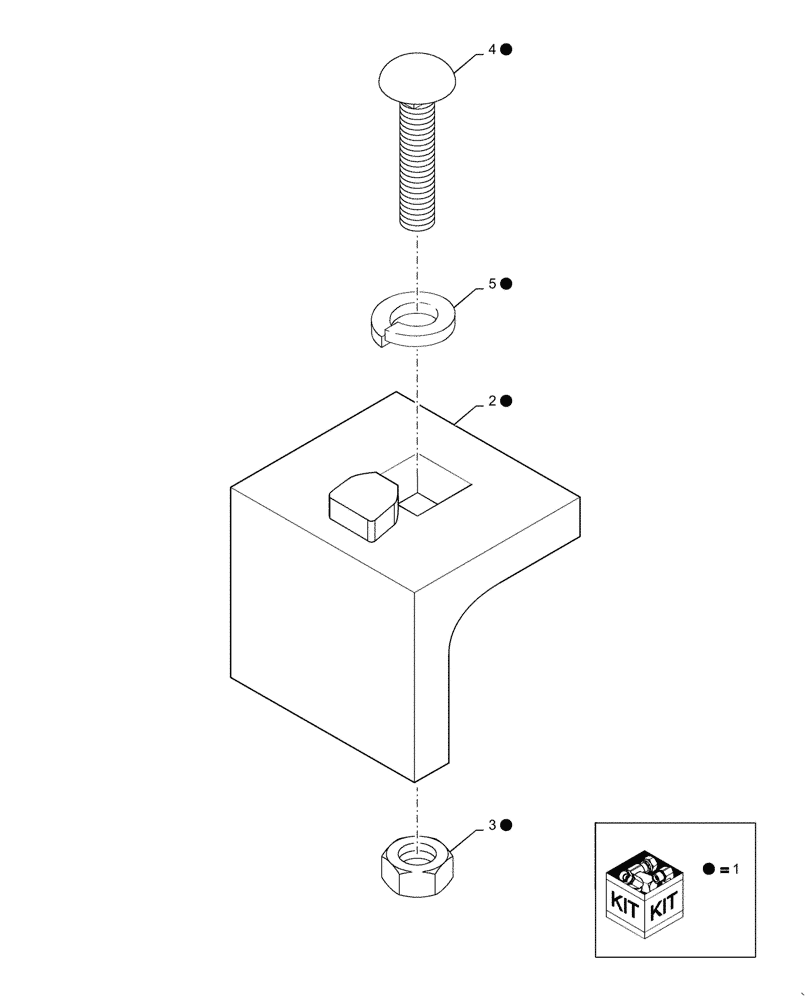 4 ●

5 ●

2 ●

3 ●

KIT KIT

● = 1