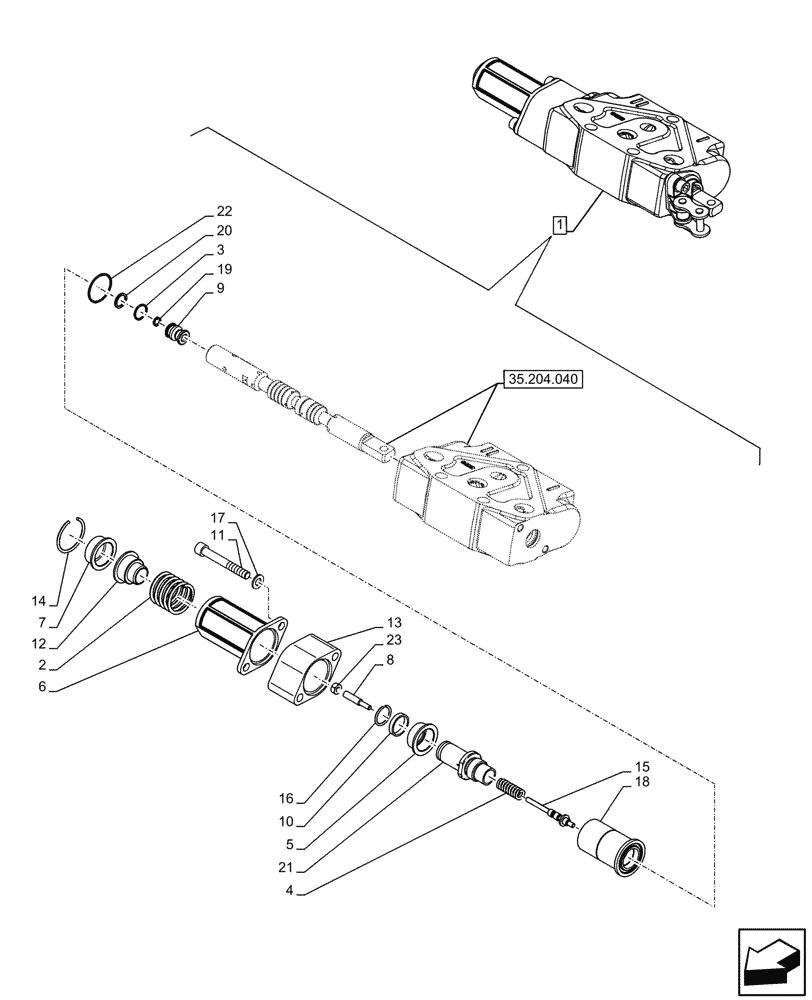 1
22
20
3
19
9
35.204.040
17
11
14
7
12
2
6
13
23
8
16
10
5
21
4
15
18