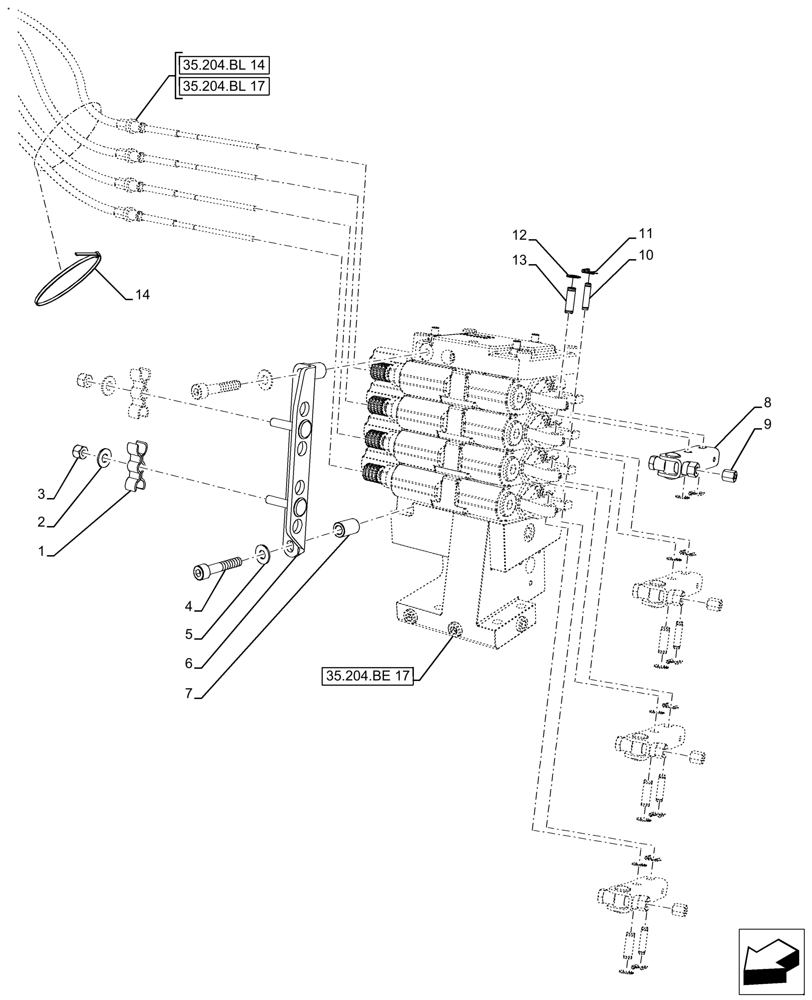 35.204.BL 14
35.204.BL 17
12
11
13
10
14
8
9
3
2
1
4
5
6
7
35.204.BE 17