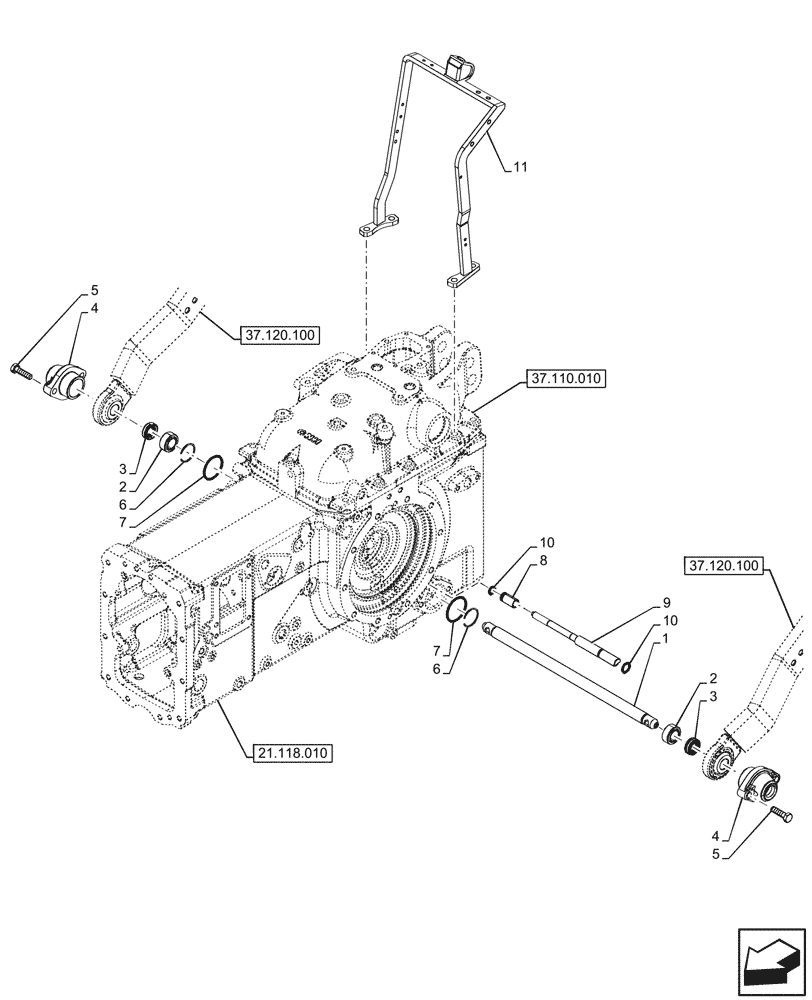 11
5
4
37.120.100
37.110.010
3
2
6
7
10
8
37.120.100
9
10
1
7
6
2
3
21.118.010
4
5