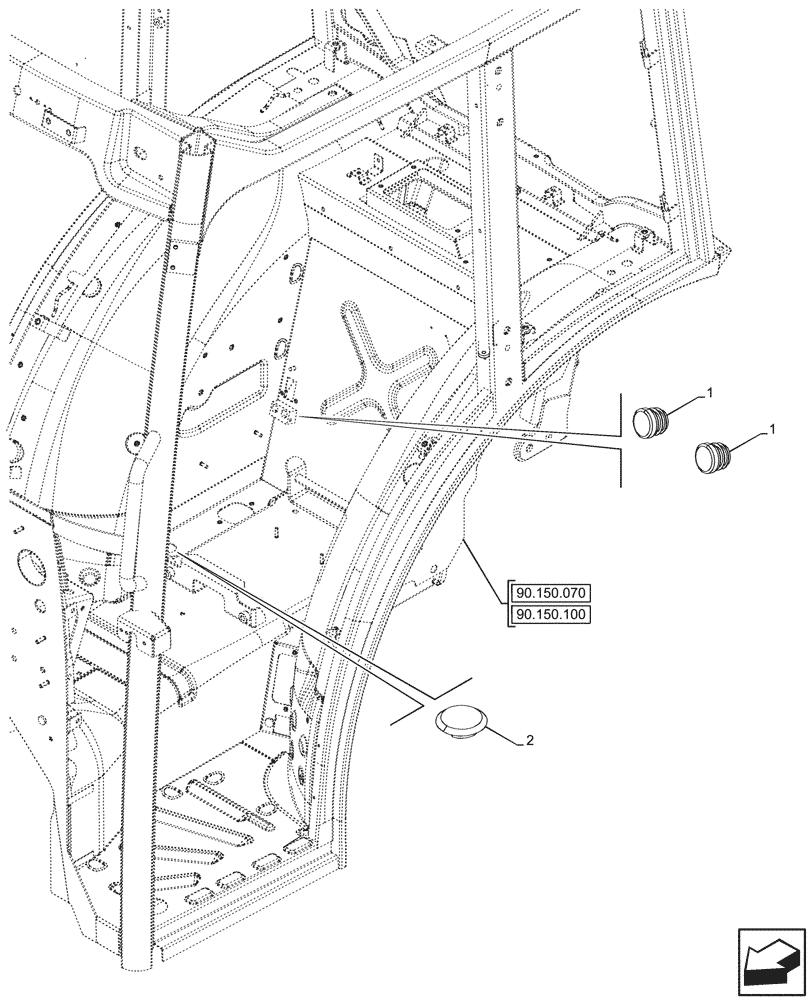 1
1
90.150.070
90.150.100
2